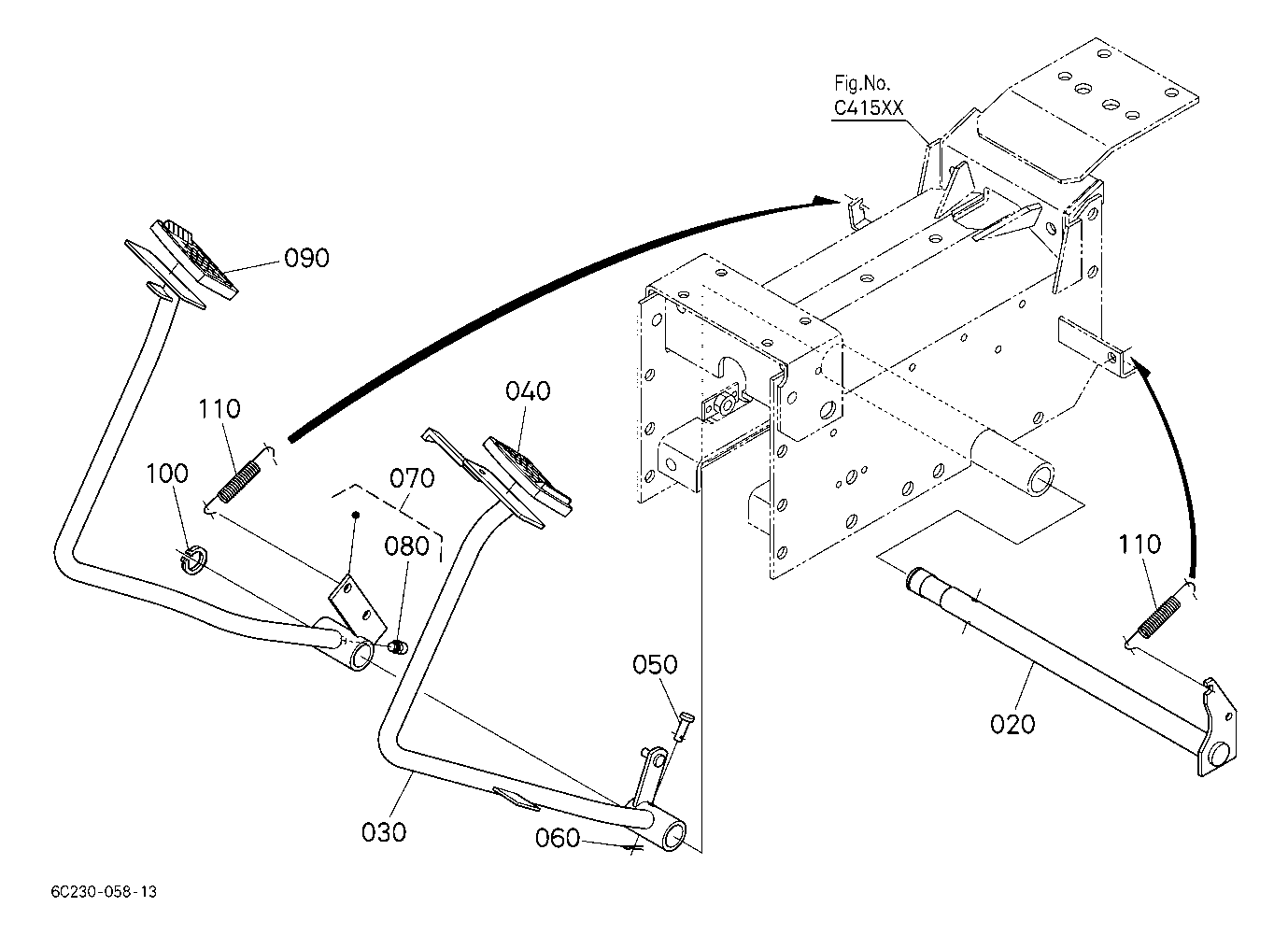 Fig.No.
C415XX

090

110

040

100

070

080

110

050

020

030

060

6C230-058-13