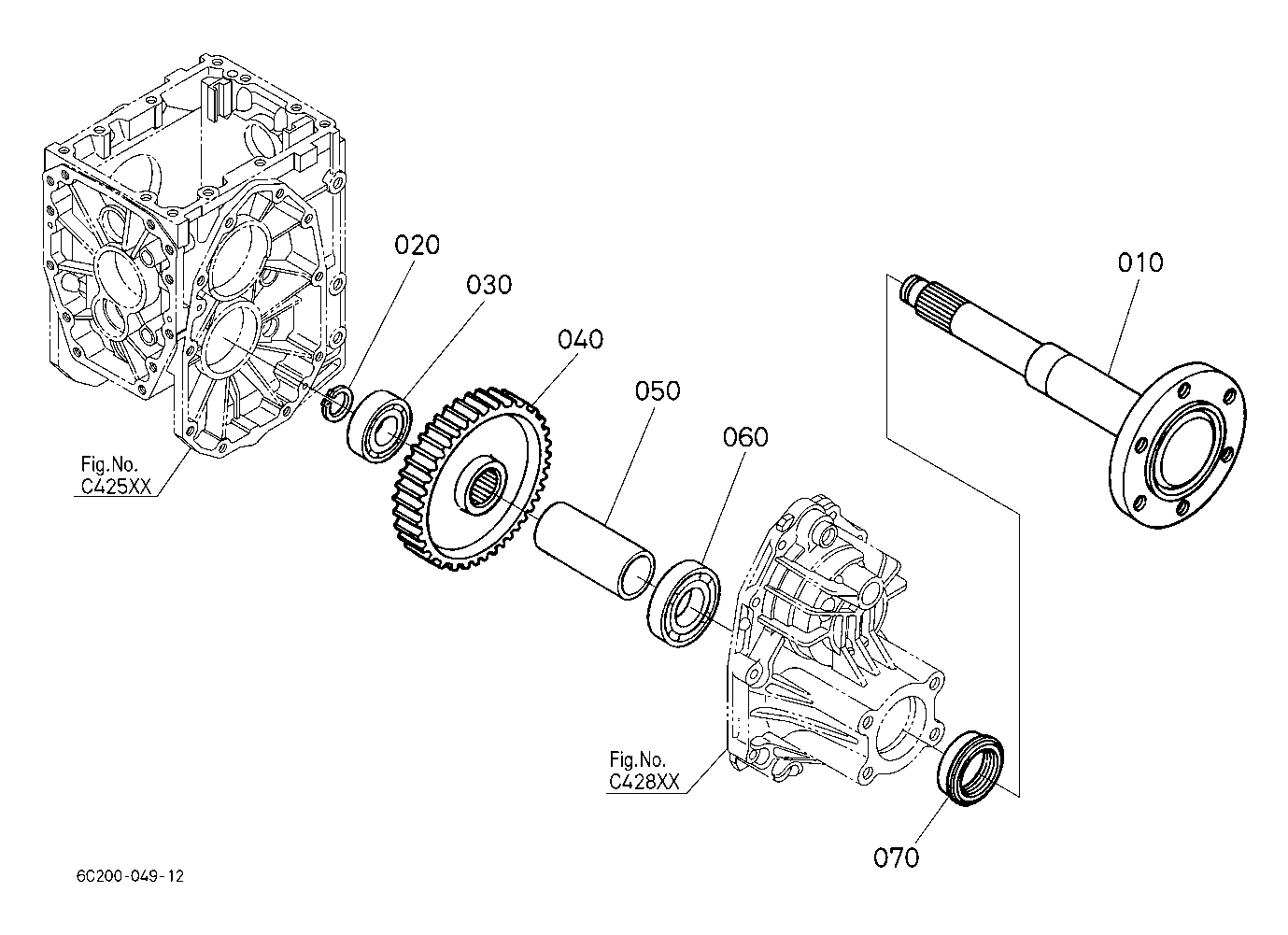 020
030
040
050
060
010
Fig.No.
C425XX
Fig.No.
C428XX
070
6C200-049-12