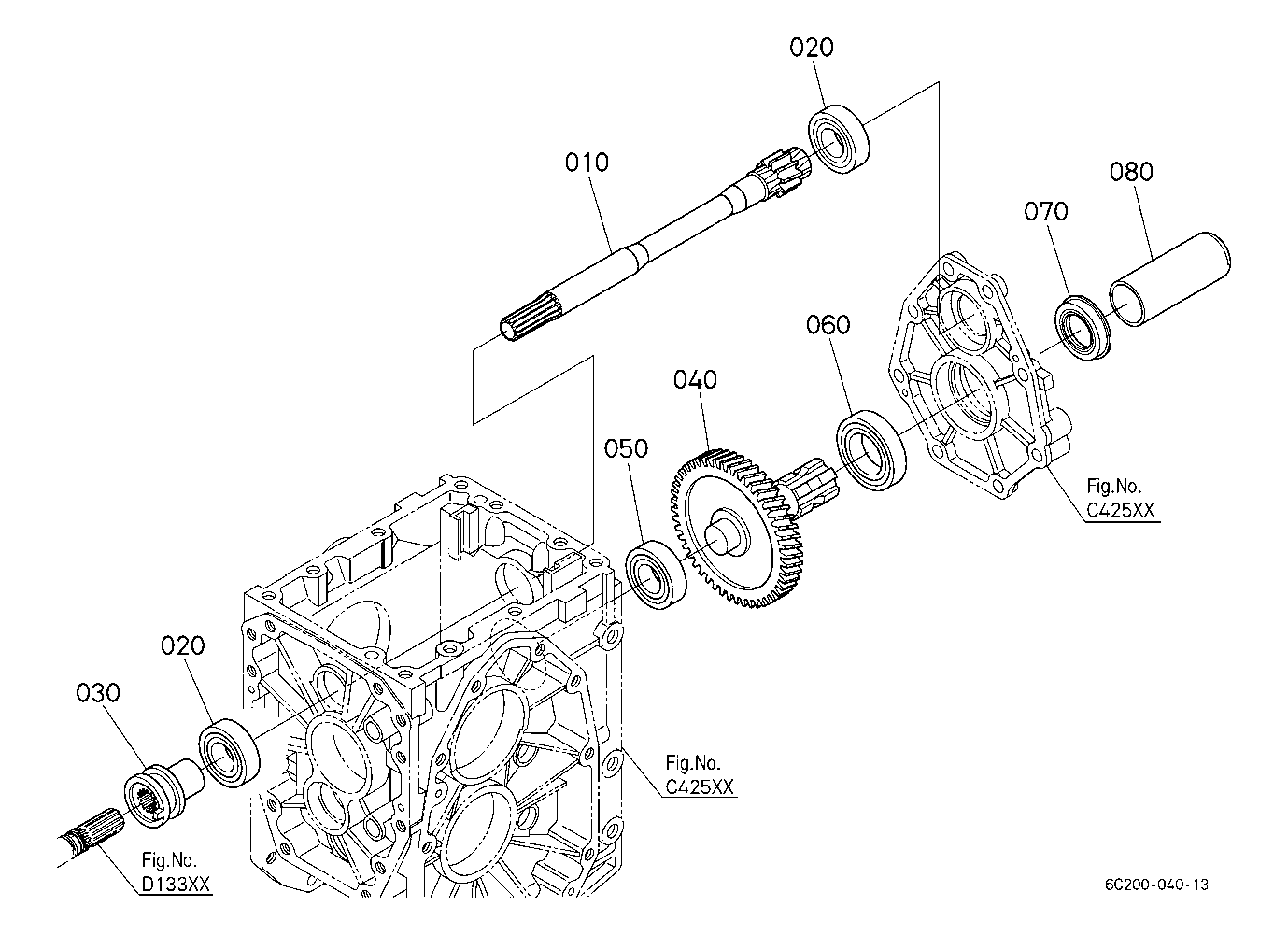 020
010
080
070
060
040
050
Fig.No.
C425XX
020
030
Fig.No.
C425XX
Fig.No.
D133XX
6C200-040-13