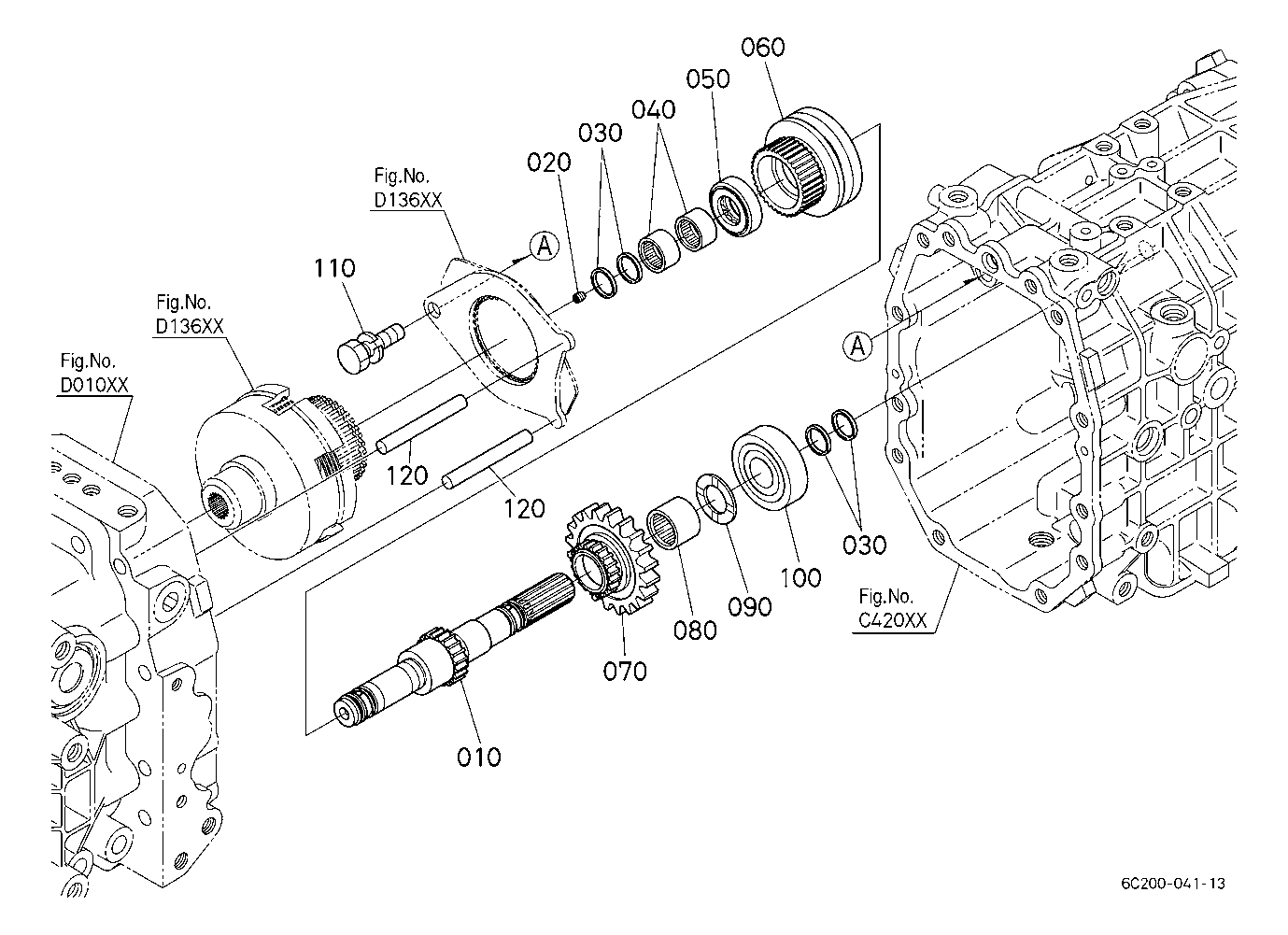 060
050
040
030
020
Fig.No.
D136XX
A
110
Fig.No.
D136XX
Fig.No.
D010XX
120
120
A
030
100
090
080
070
010
Fig.No.
C420XX
6C200-041-13