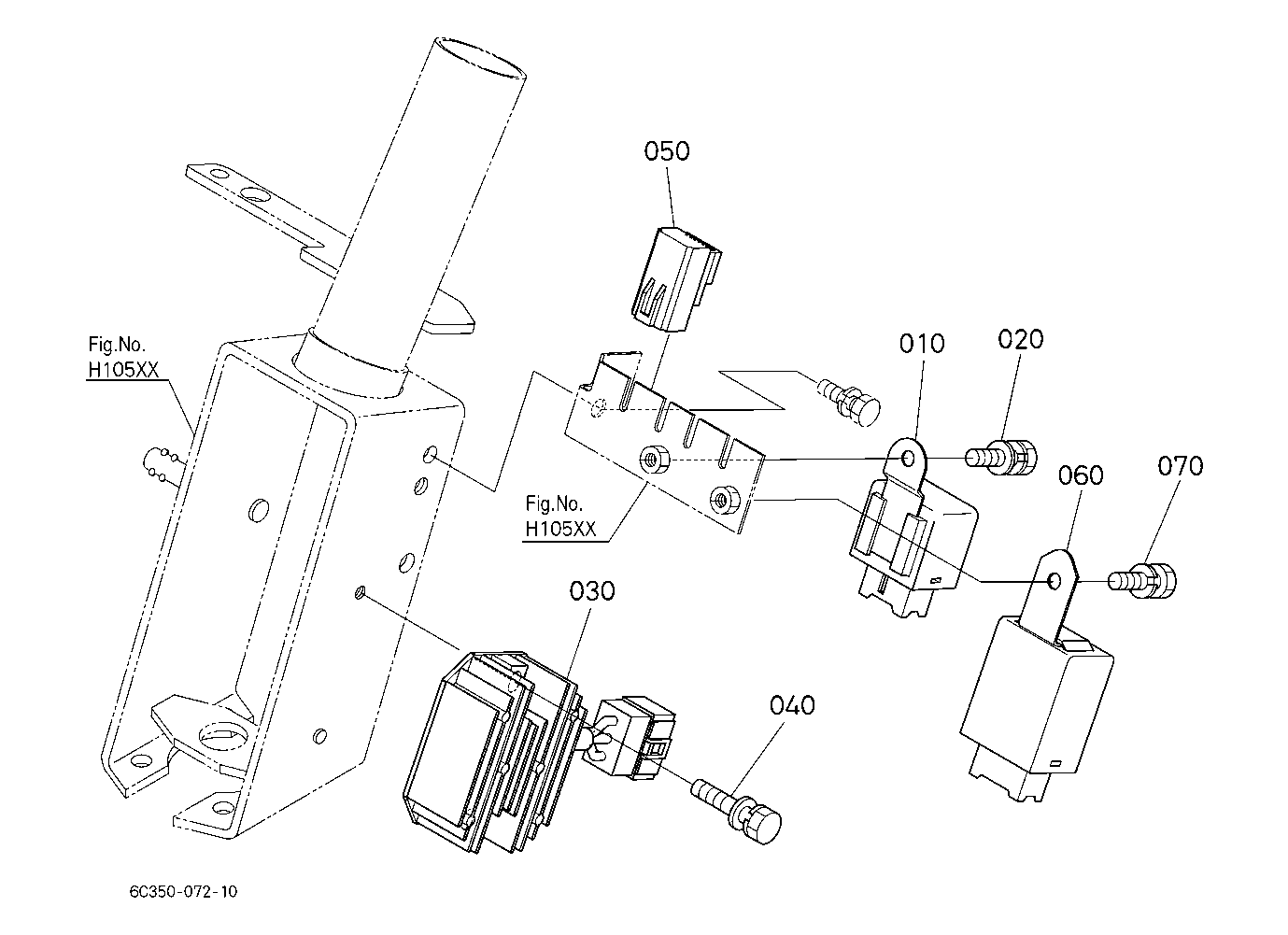 050

Fig.No.
H105XX

010

020

060

070

Fig.No.
H105XX

030

040

6C350-072-10