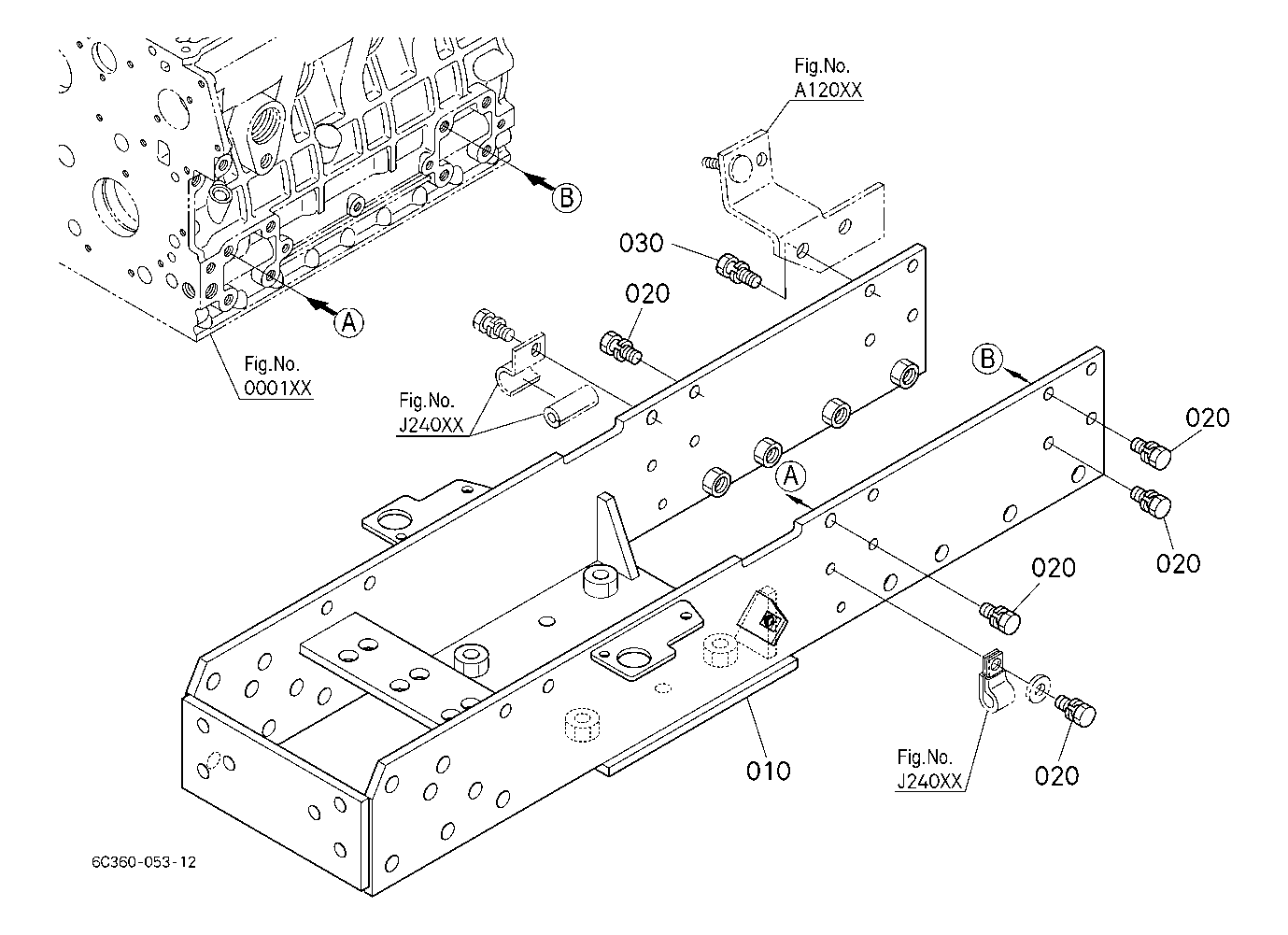 Fig.No.
A120XX

B

030

020

A

Fig.No.
0001XX

Fig.No.
J240XX

B

020

A

020

020

010

Fig.No.
J240XX

020

6C360-053-12