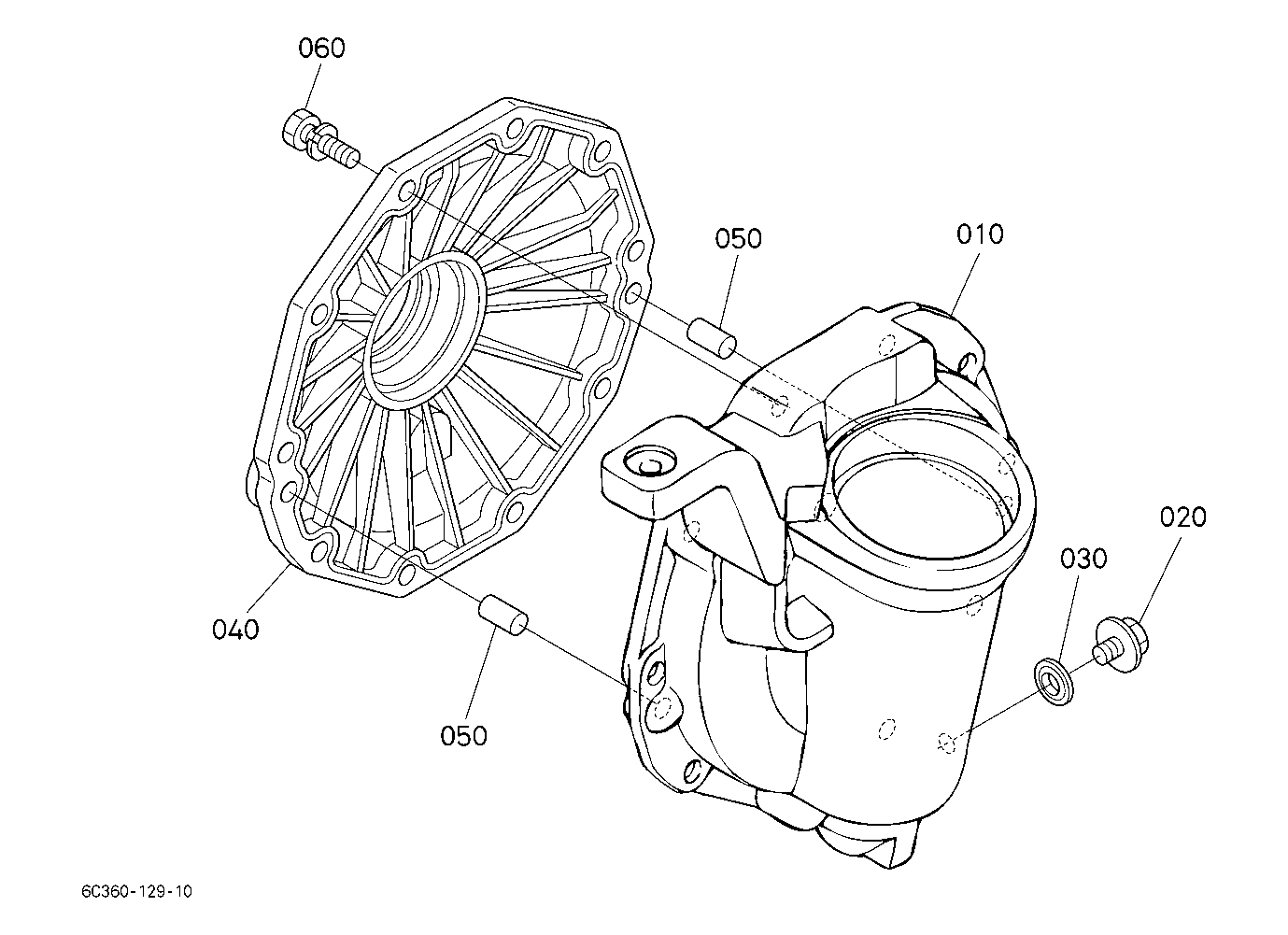 060

050

010

020

030

040

050

6C360-129-10