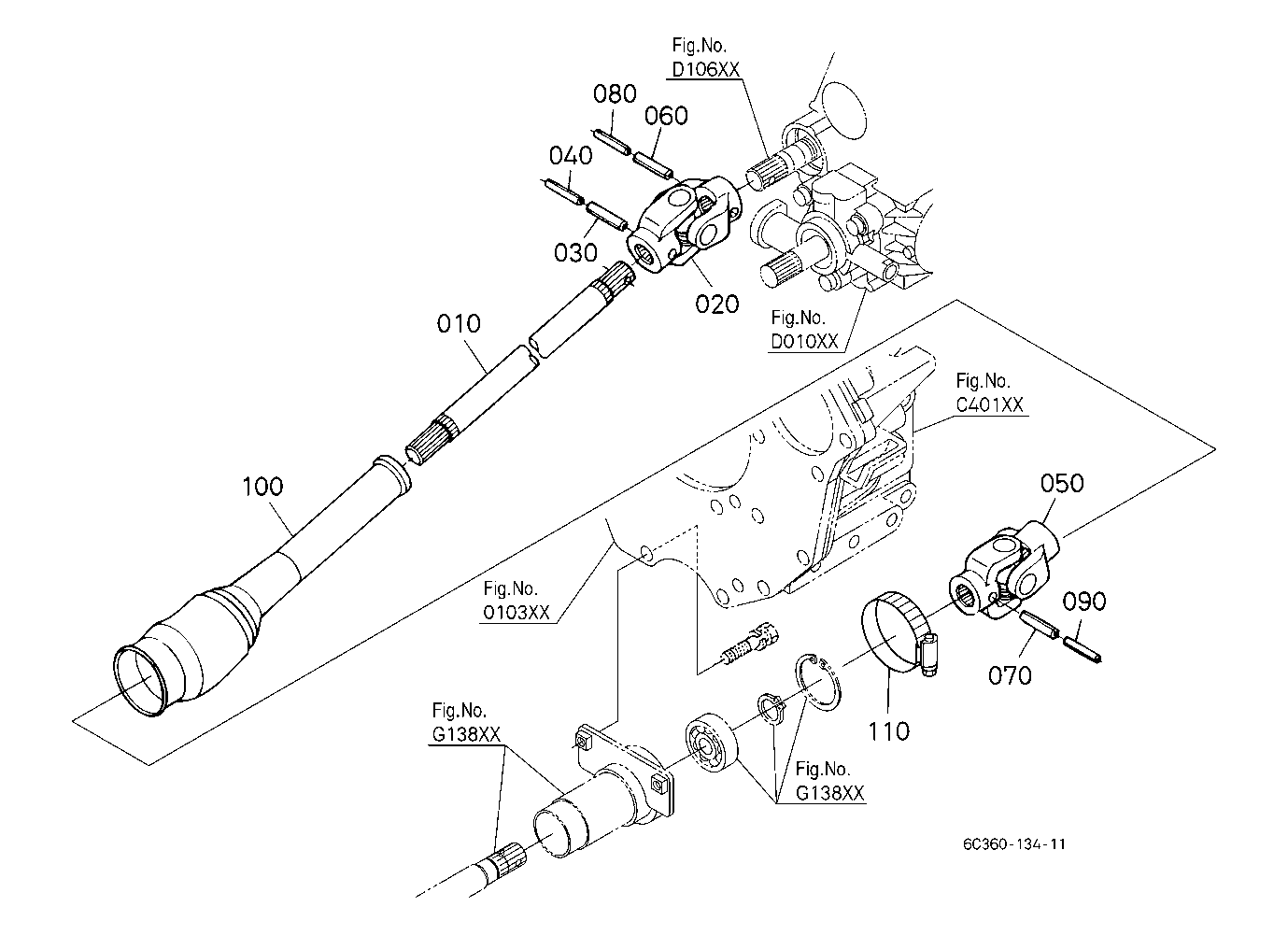 Fig.No.
D106XX

080
060
040
030
020
010

Fig.No.
D010XX

Fig.No.
C401XX

100

050

Fig.No.
0103XX

090
070
110

Fig.No.
G138XX

Fig.No.
G138XX

6C360-134-11