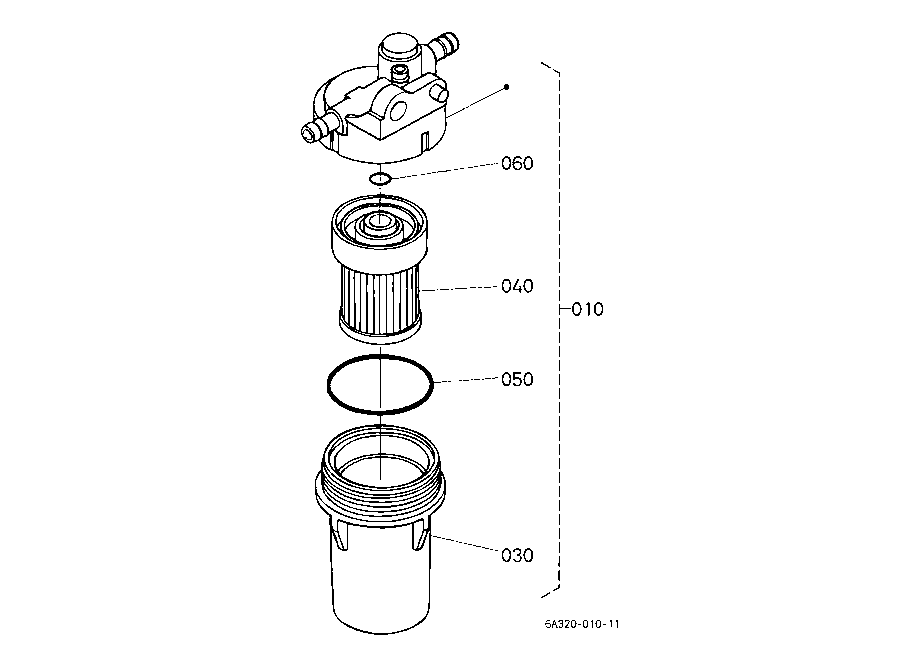 060

040

010

050

030

6A320-010-11