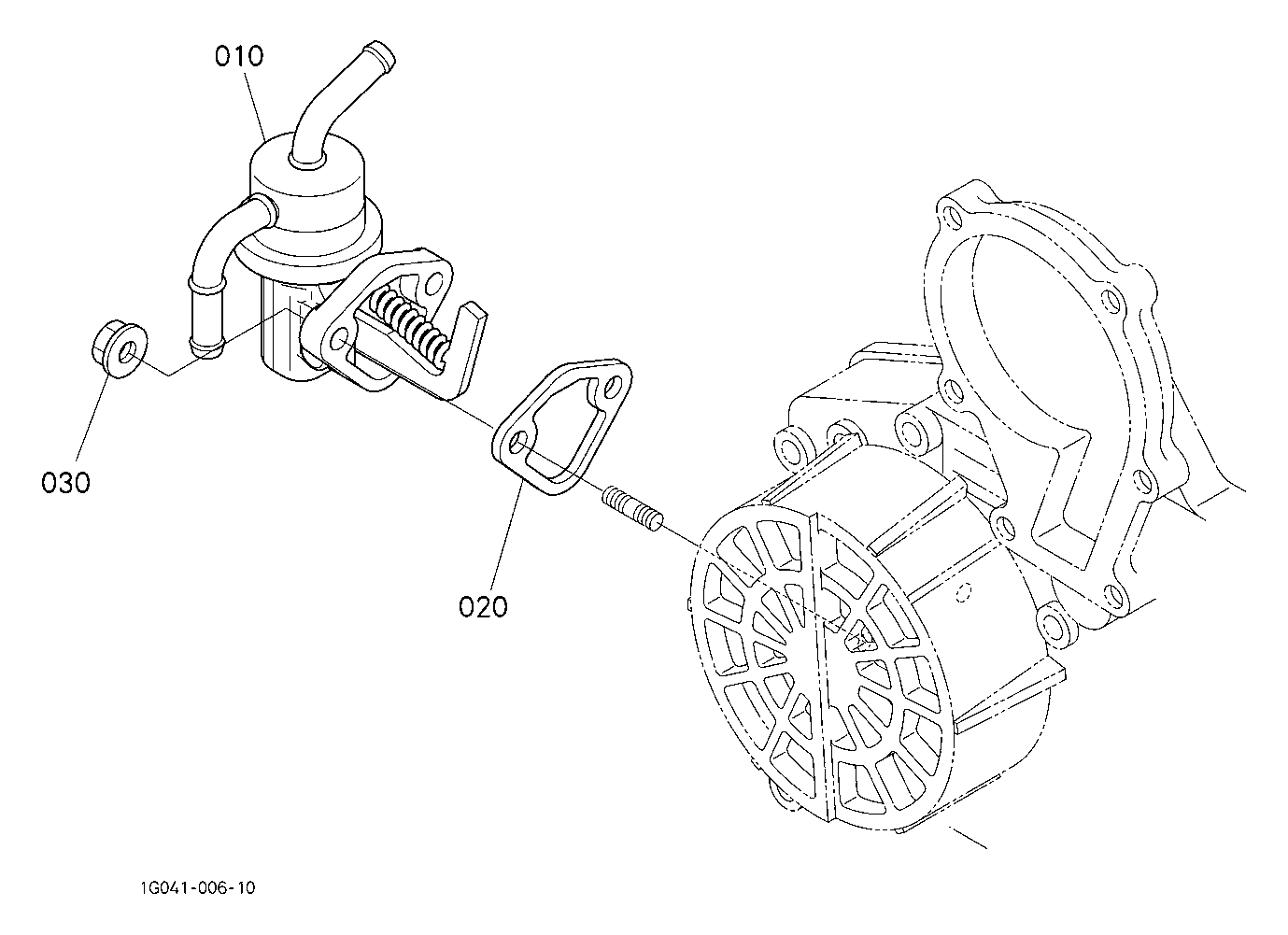 010

030

020

1G041-006-10