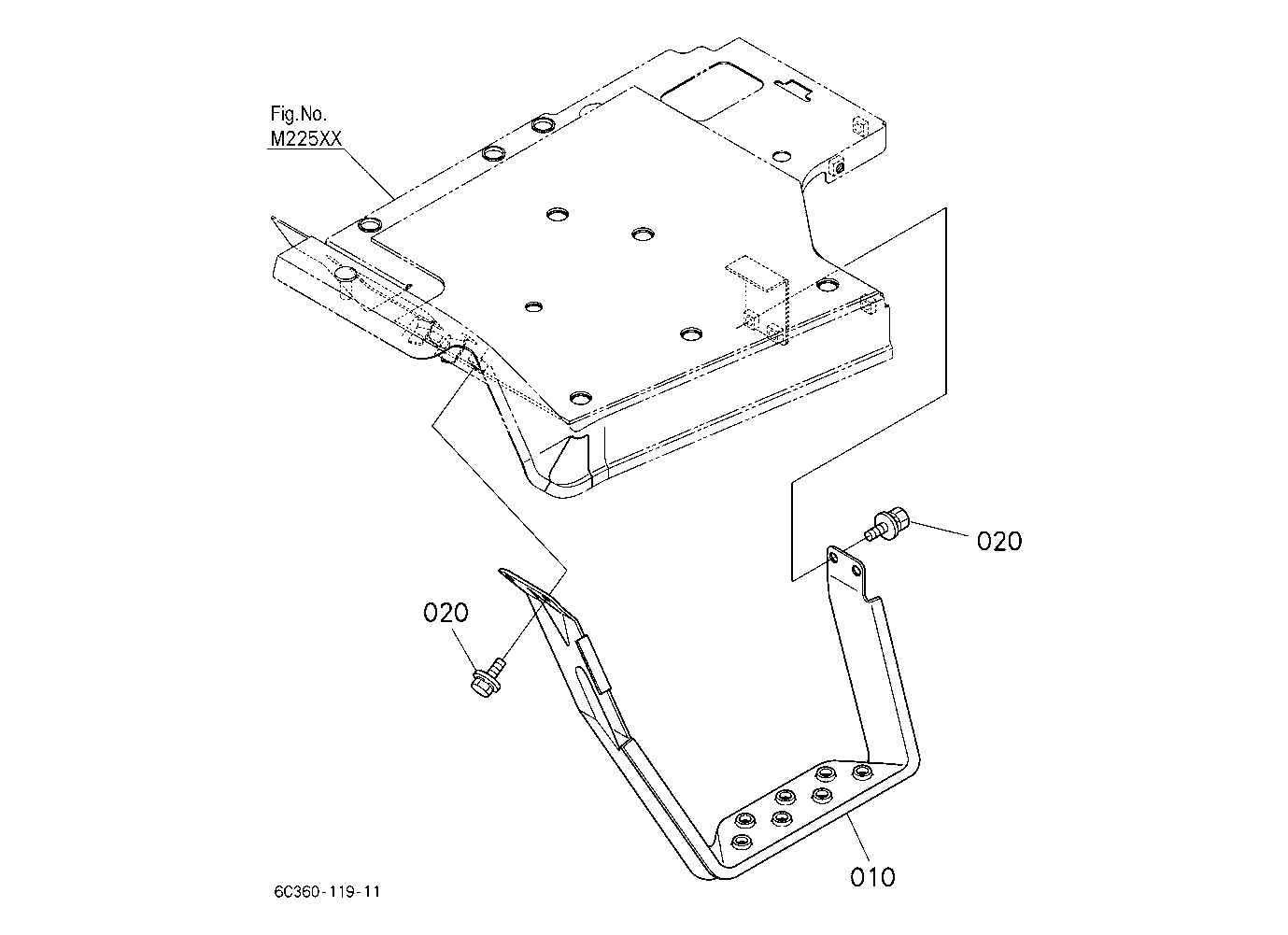 Fig.No.
M225XX

020

020

010

6C360-119-11