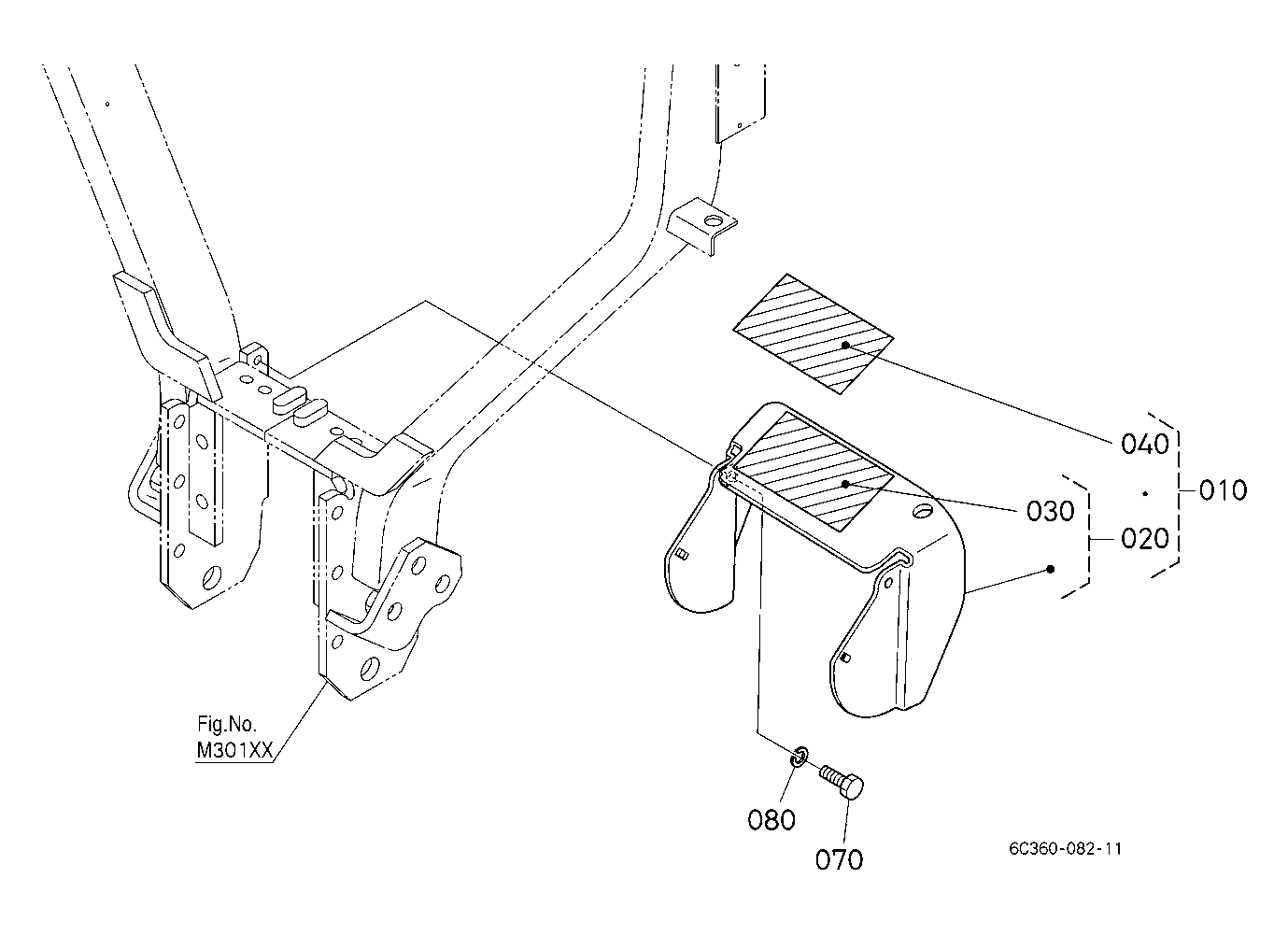 040
010
030
020
Fig.No.
M301XX
080
070
6C360-082-11