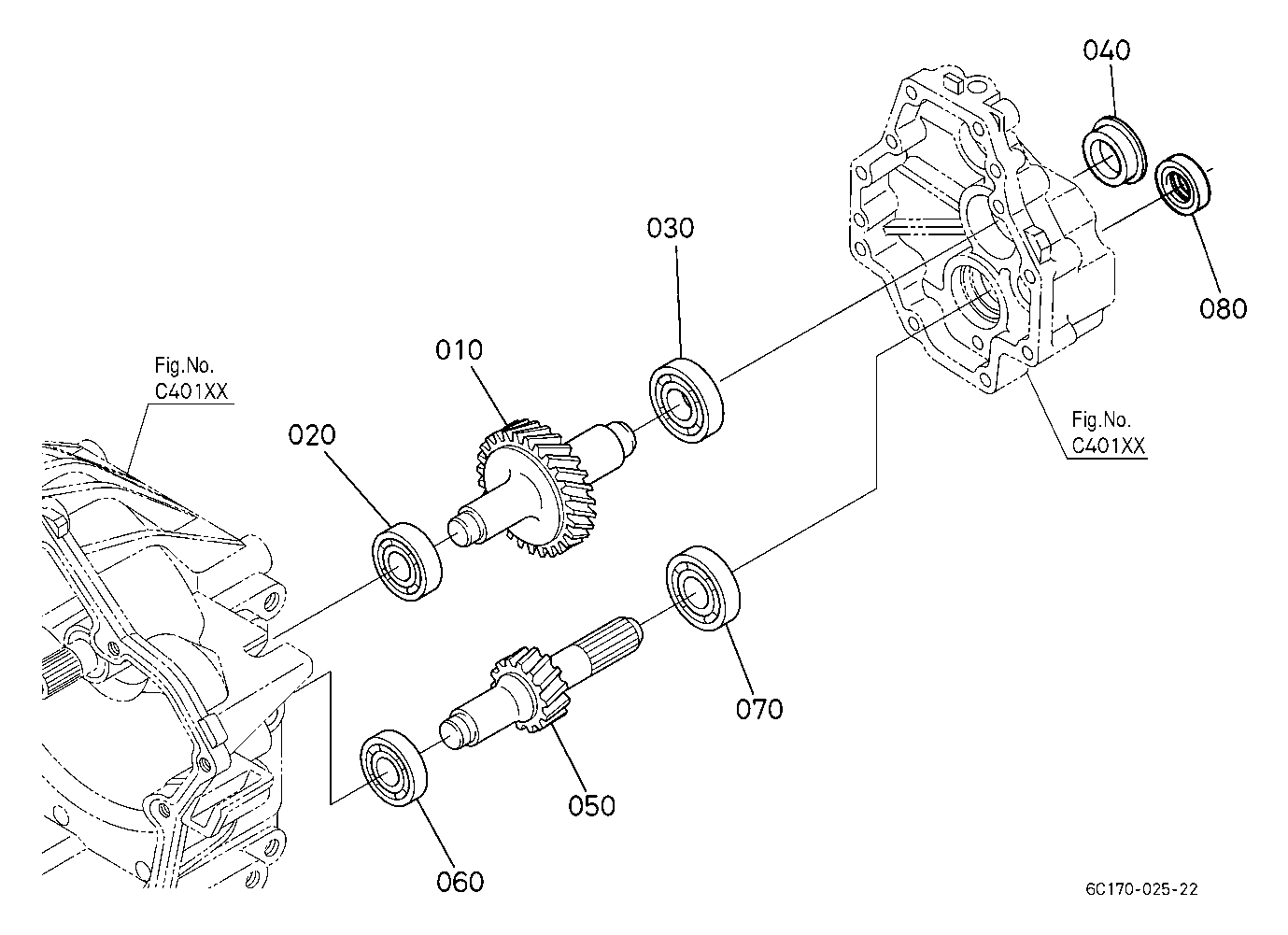 040

030

080

Fig.No.
C401XX

010

020

Fig.No.
C401XX

070

050

060

6C170-025-22