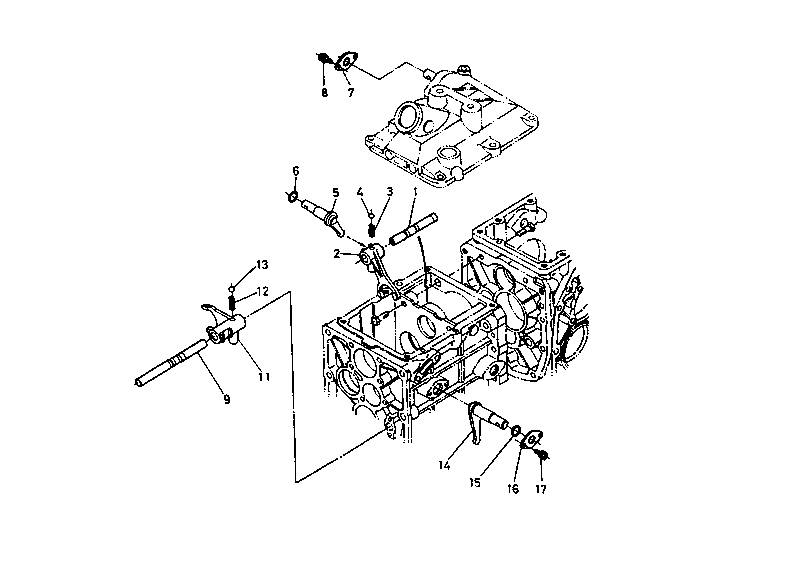 8
7
6
5
4
3
1
2
13
12
11
9
14
15
16
17