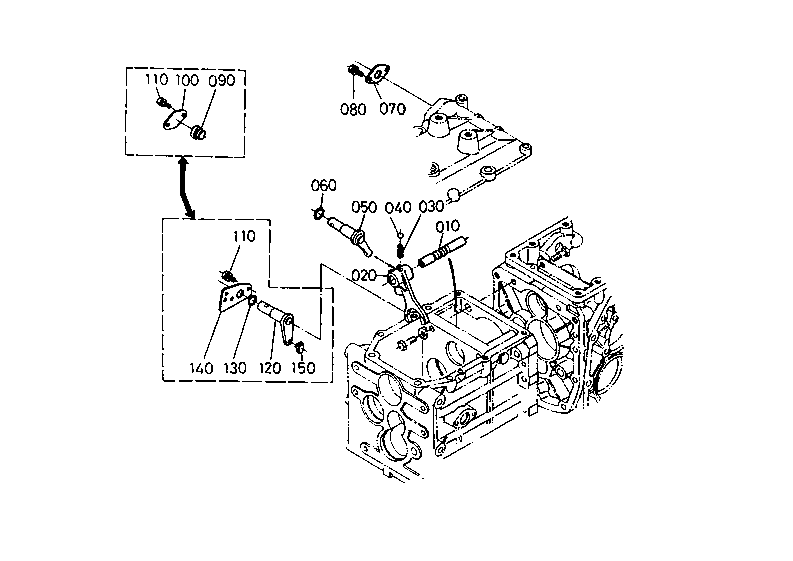 110 100 090

080 070

060

050 040 030

010

020

110

140 130 120 150