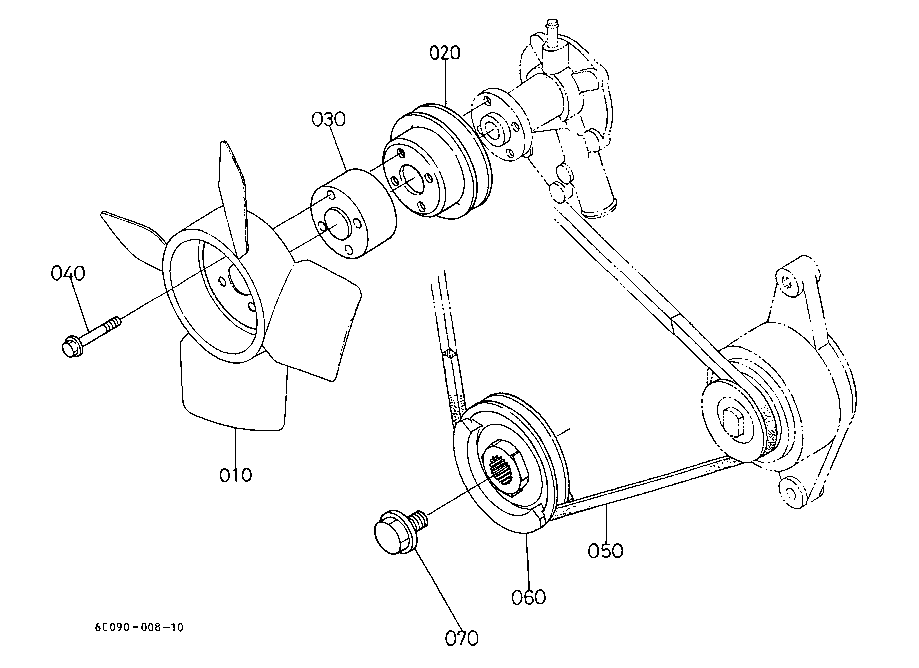 020
030
040
010
050
060
070
6C090-008-10