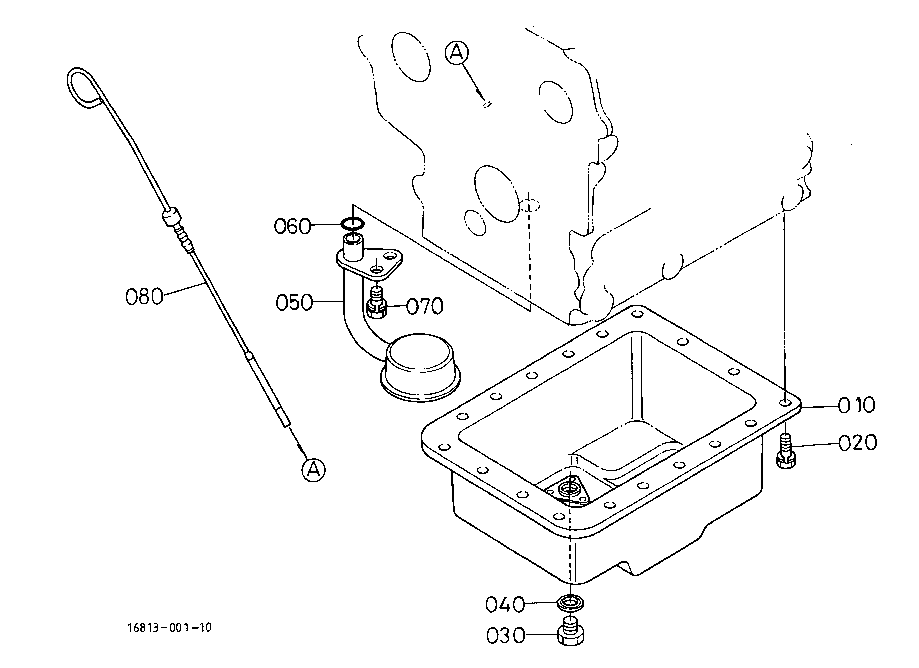 A
060
080
050
070
010
020
A
040
030
16813-001-10