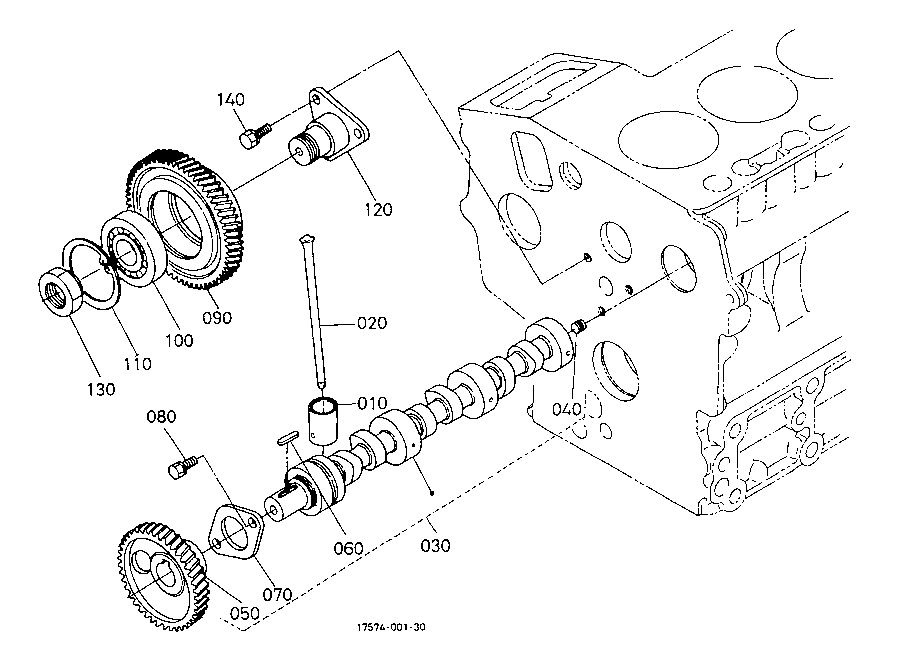 140
120
090
100
110
130
020
010
040
080
060
030
070
050
17574-001-30