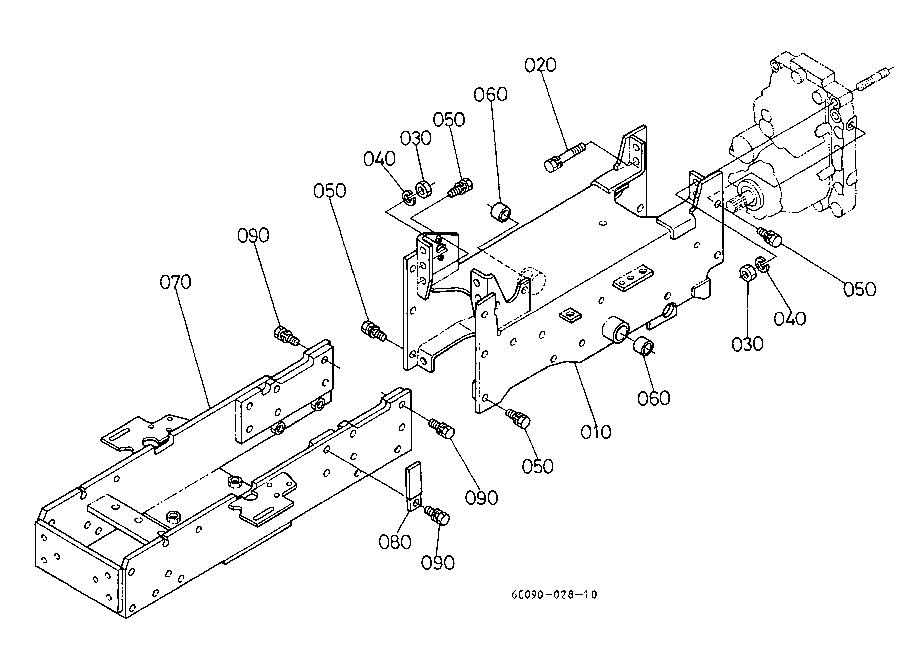 020
060
050
030
040
050
090
070
050
040
030
060
010
050
090
080
090
6C090-028-10