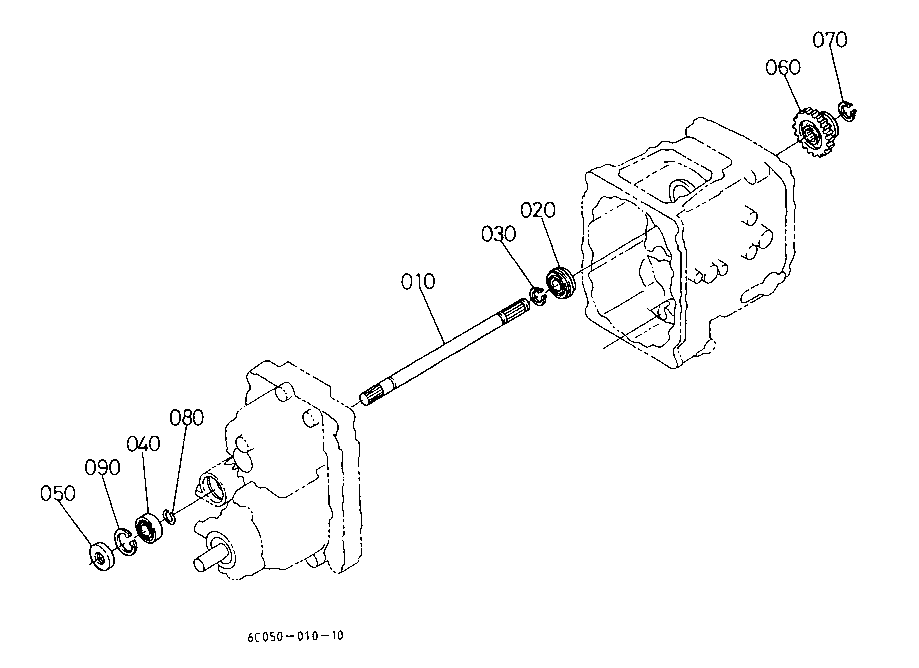 070
060
020
030
010
080
040
090
050
6C050-010-10