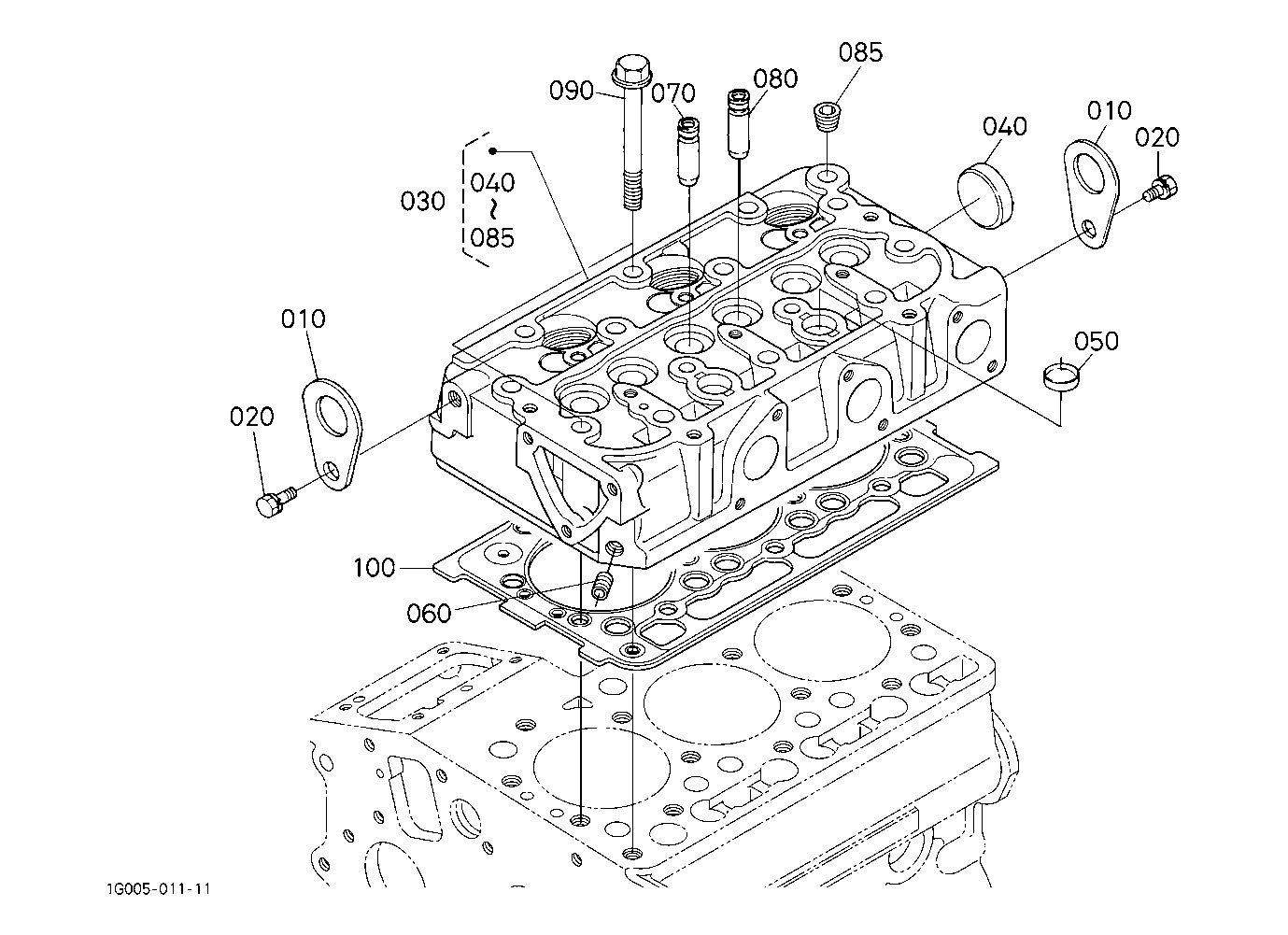 090
070
080
085
040
010
020
030
040
~
085
010
020
050
100
060
1G005-011-11