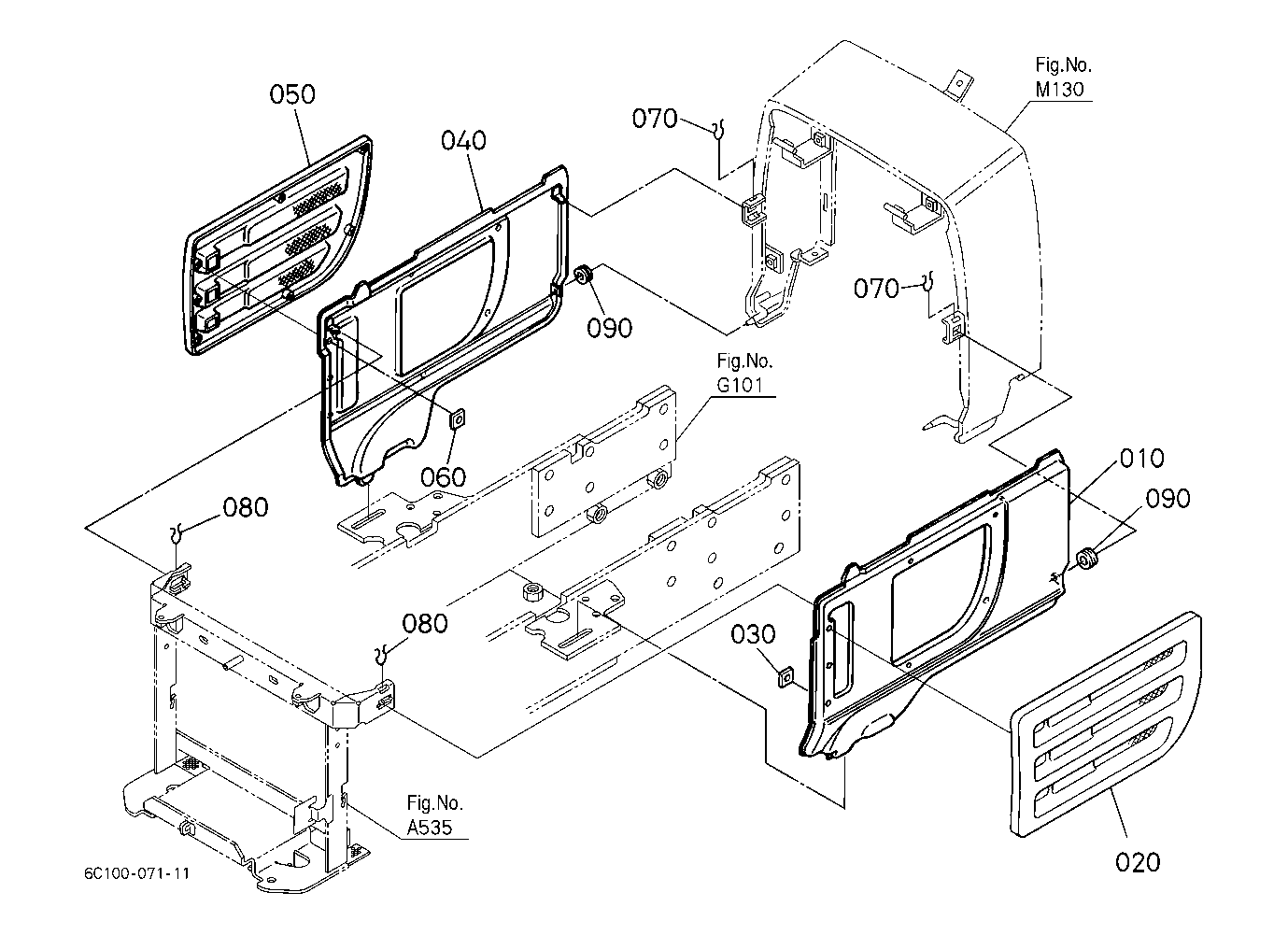 050
040
070
Fig.No.
M130
070
090
Fig.No.
G101
060
010
090
080
080
030
Fig.No.
A535
020
6C100-071-11