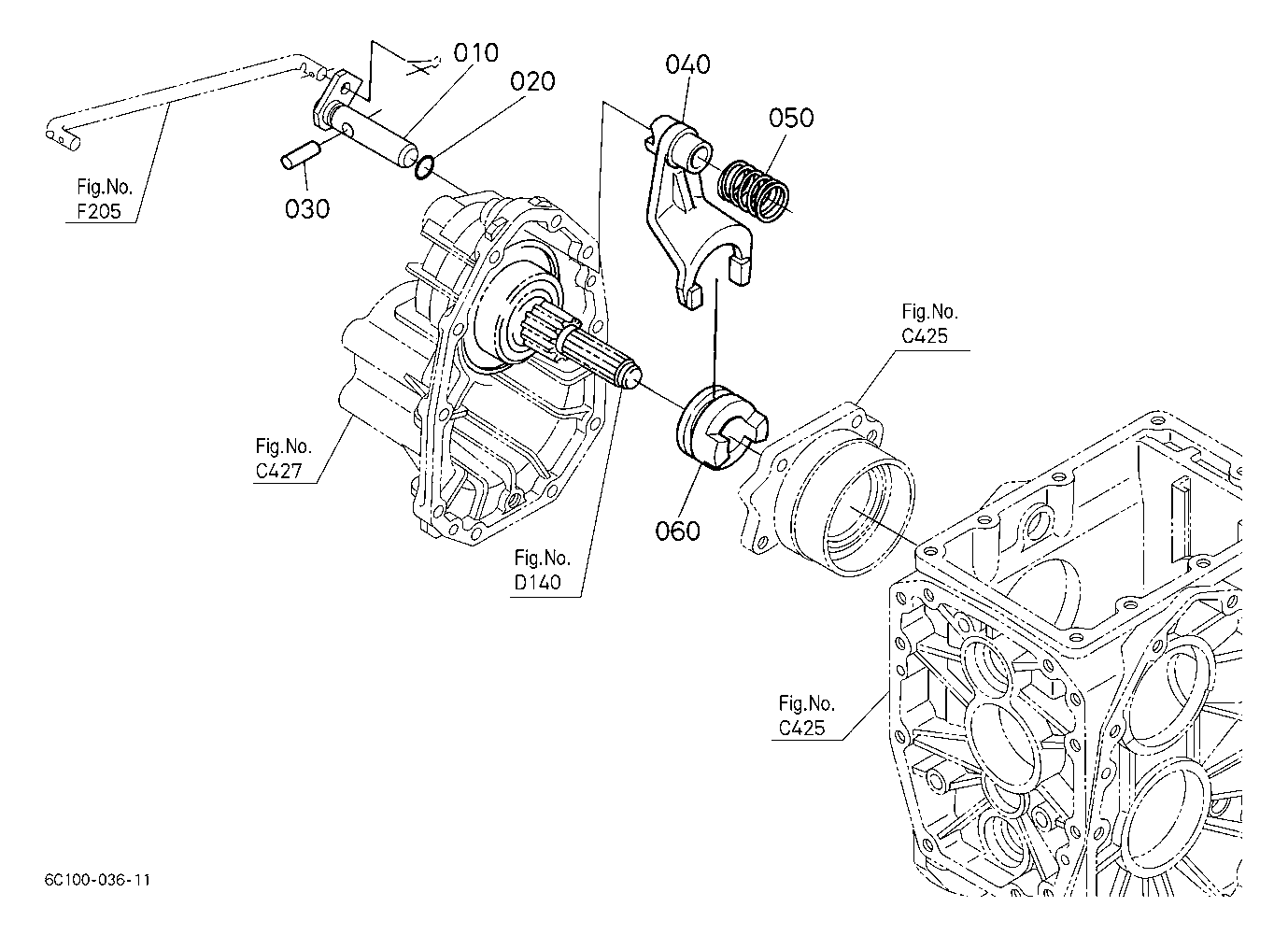 010
020
040
050
Fig.No.
F205
030
Fig.No.
C425
Fig.No.
C427
060
Fig.No.
D140
Fig.No.
C425
6C100-036-11