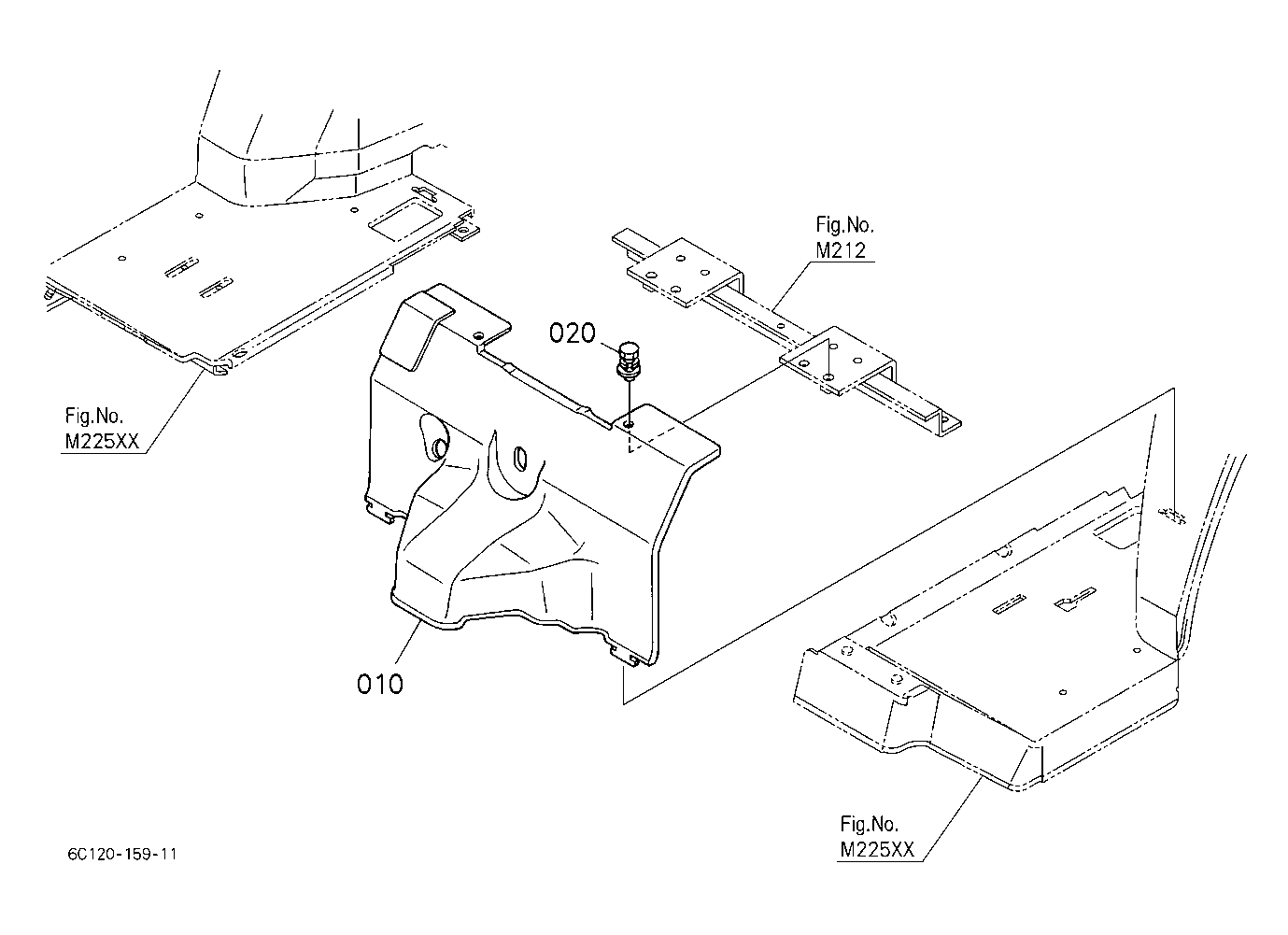 Fig.No.
M212

020

Fig.No.
M225XX

010

Fig.No.
M225XX

6C120-159-11