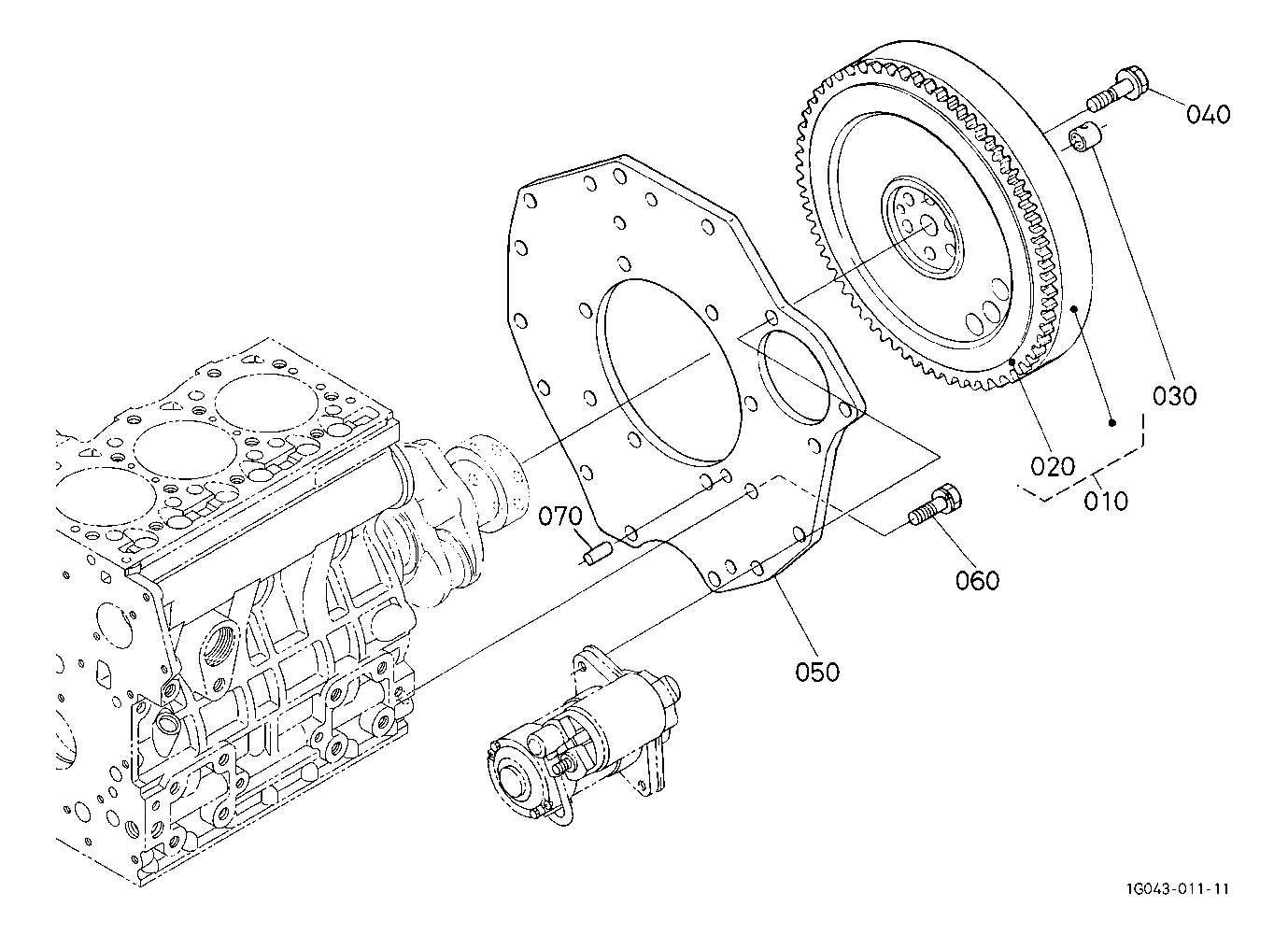 040

030

020

010

070

060

050

1G043-011-11