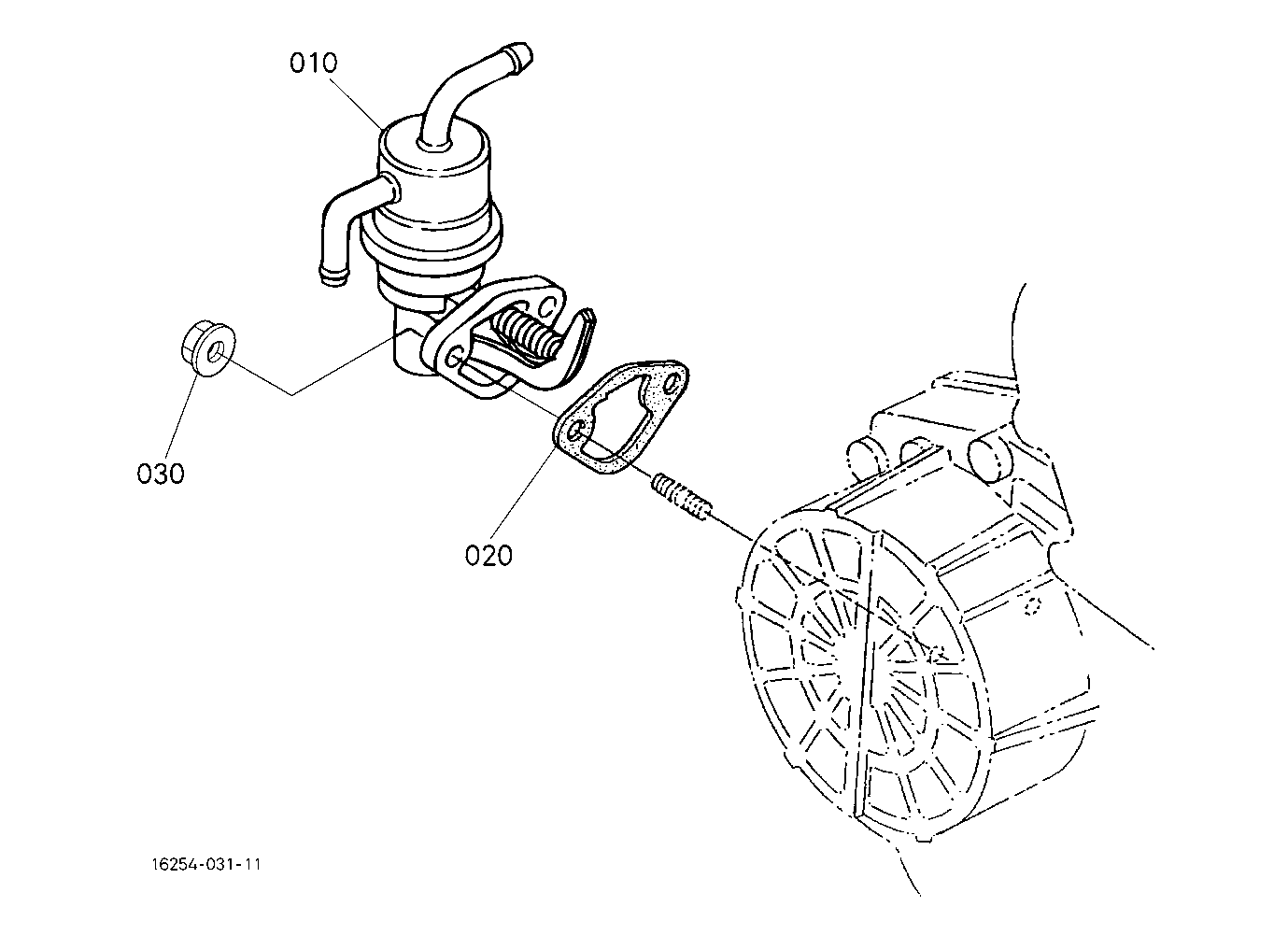 010

030

020

16254-031-11