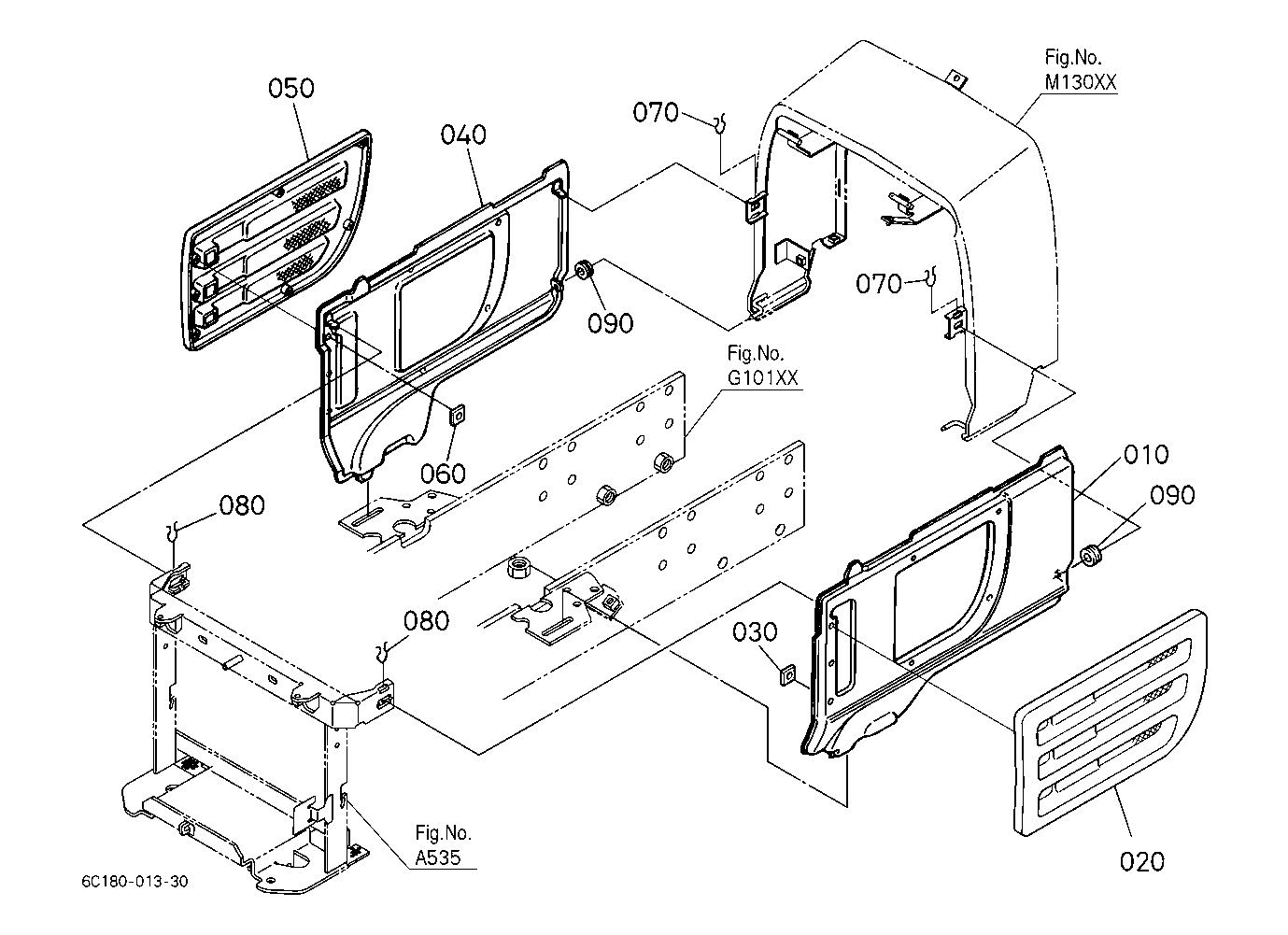 050

040

070

Fig.No.
M130XX

090

070

Fig.No.
G101XX

060

010

090

080

080

030

Fig.No.
A535

020

6C180-013-30