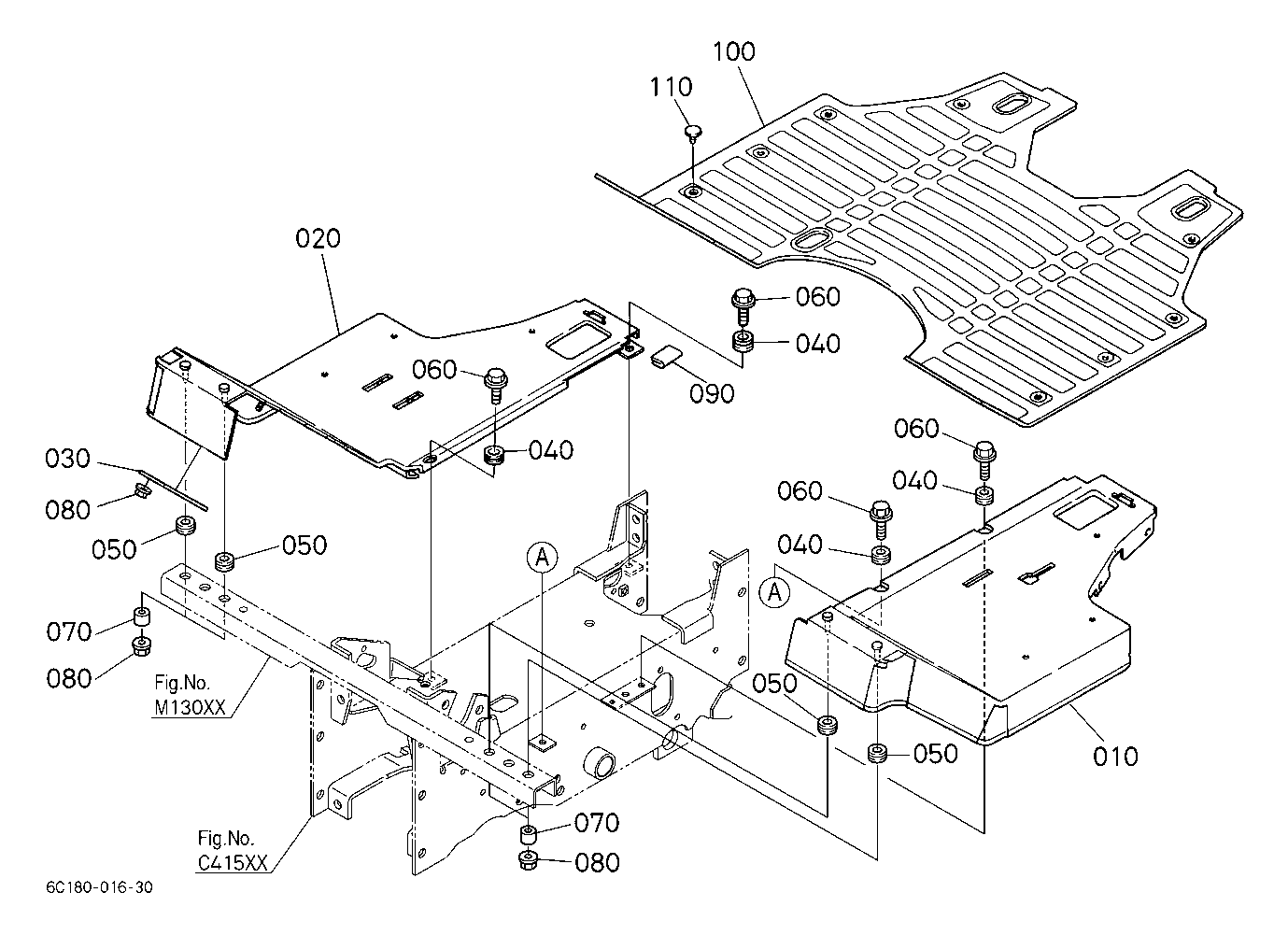 100
110
020
060
040
060
090
040
030
080
050
050
060
040
060
040
A
A
070
080
Fig.No.
M130XX
050
050
010
070
080
Fig.No.
C415XX
6C180-016-30