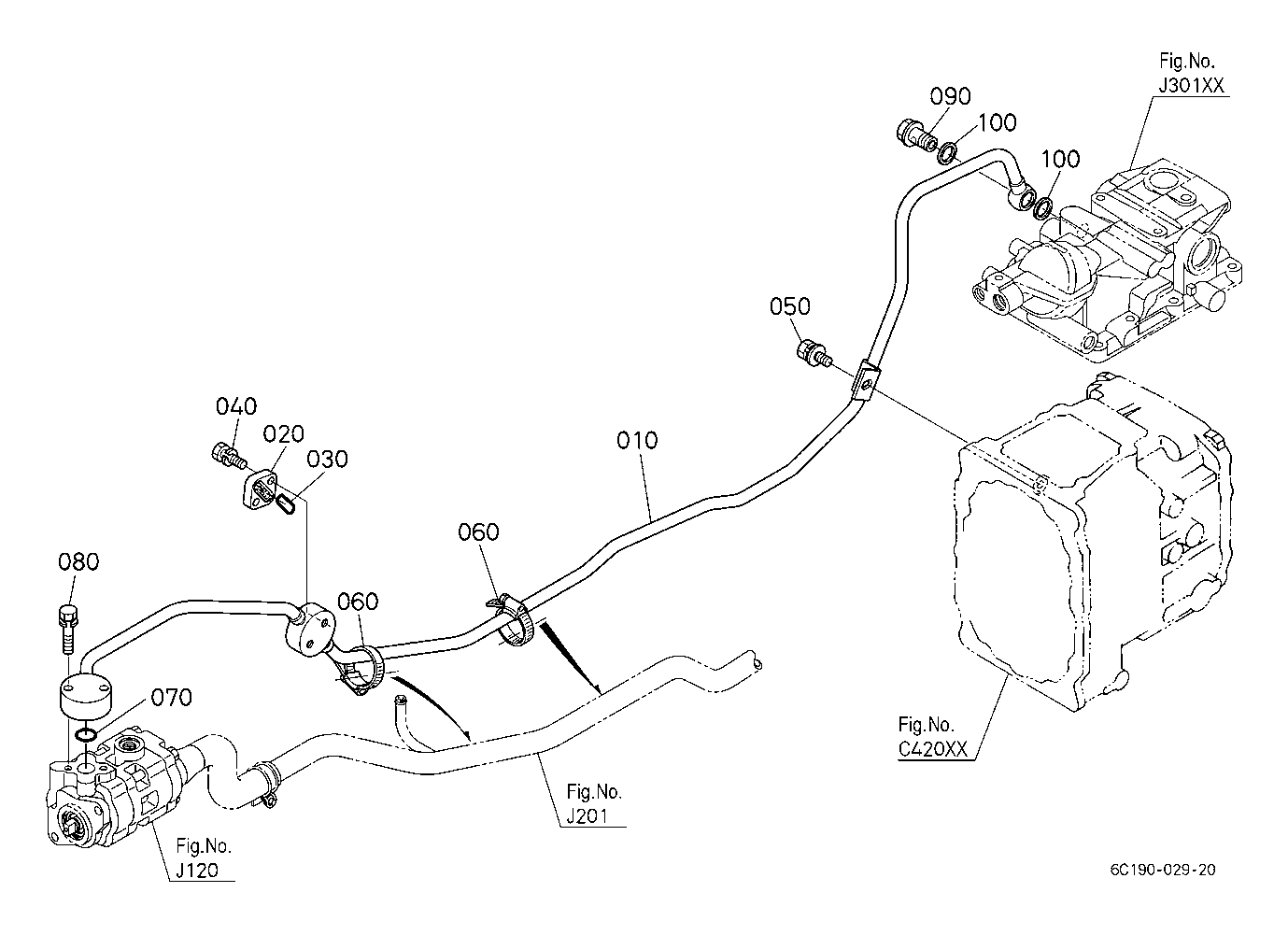 Fig.No.
J301XX

090
100
100

050

040
020
030

010

060

080

060

070

Fig.No.
C420XX

Fig.No.
J201

Fig.No.
J120

6C190-029-20