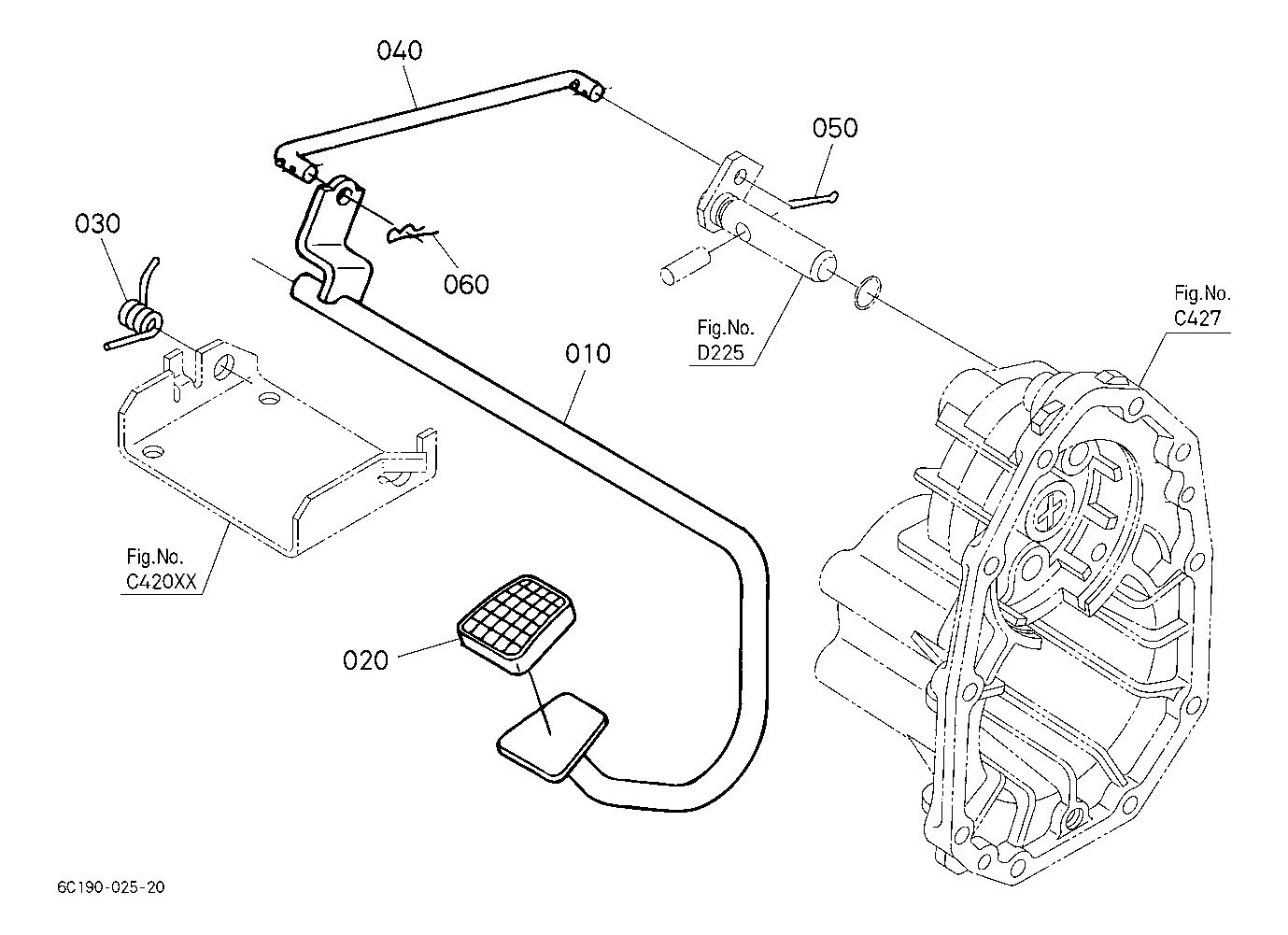 040

050

030

060

Fig.No.
D225

Fig.No.
C427

010

Fig.No.
C420XX

020

6C190-025-20