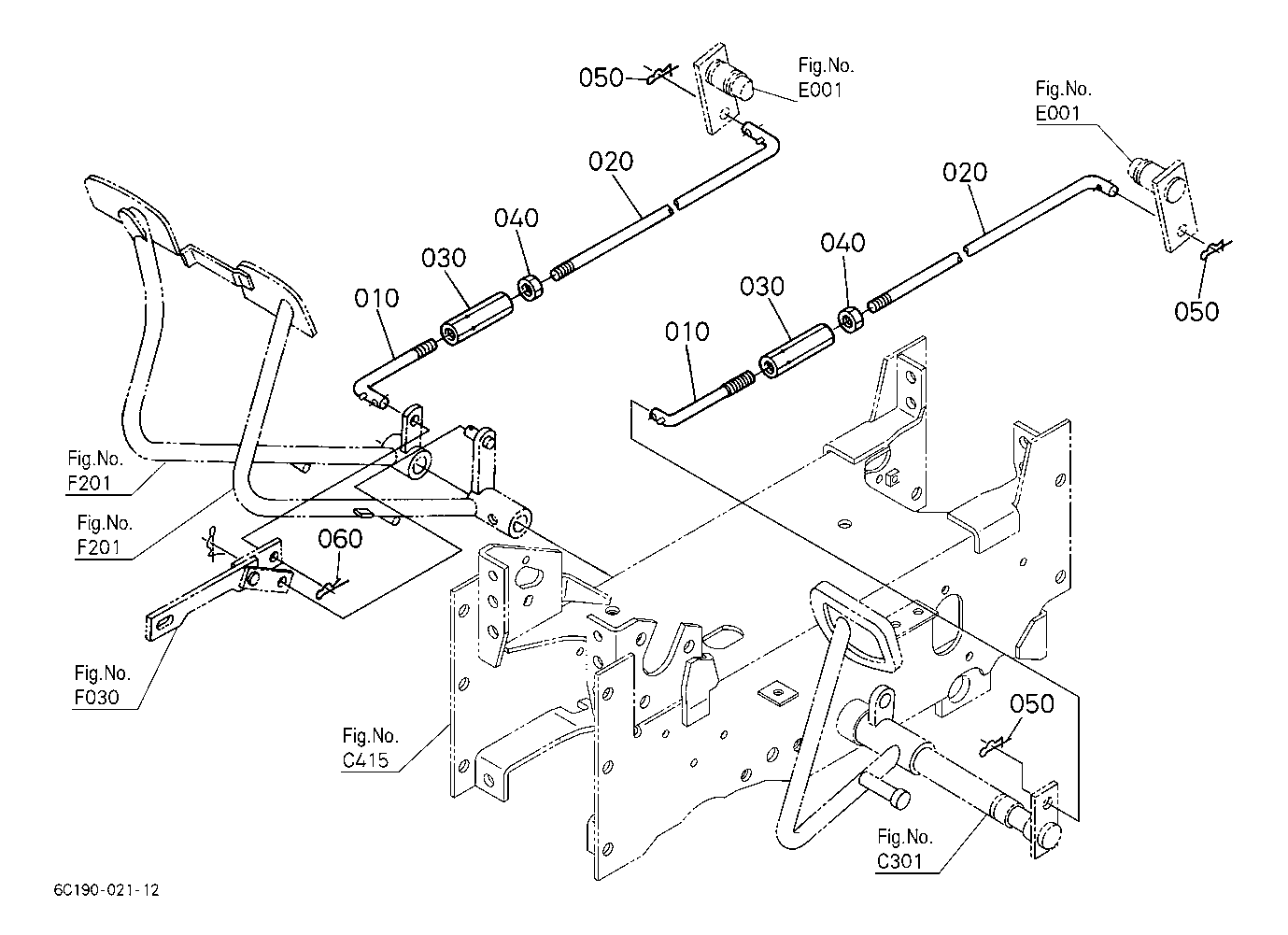 050
Fig.No.
E001
Fig.No.
E001
020
020
040
040
030
030
010
010
050
Fig.No.
F201
Fig.No.
F201
060
Fig.No.
F030
Fig.No.
C415
050
Fig.No.
C301
6C190-021-12