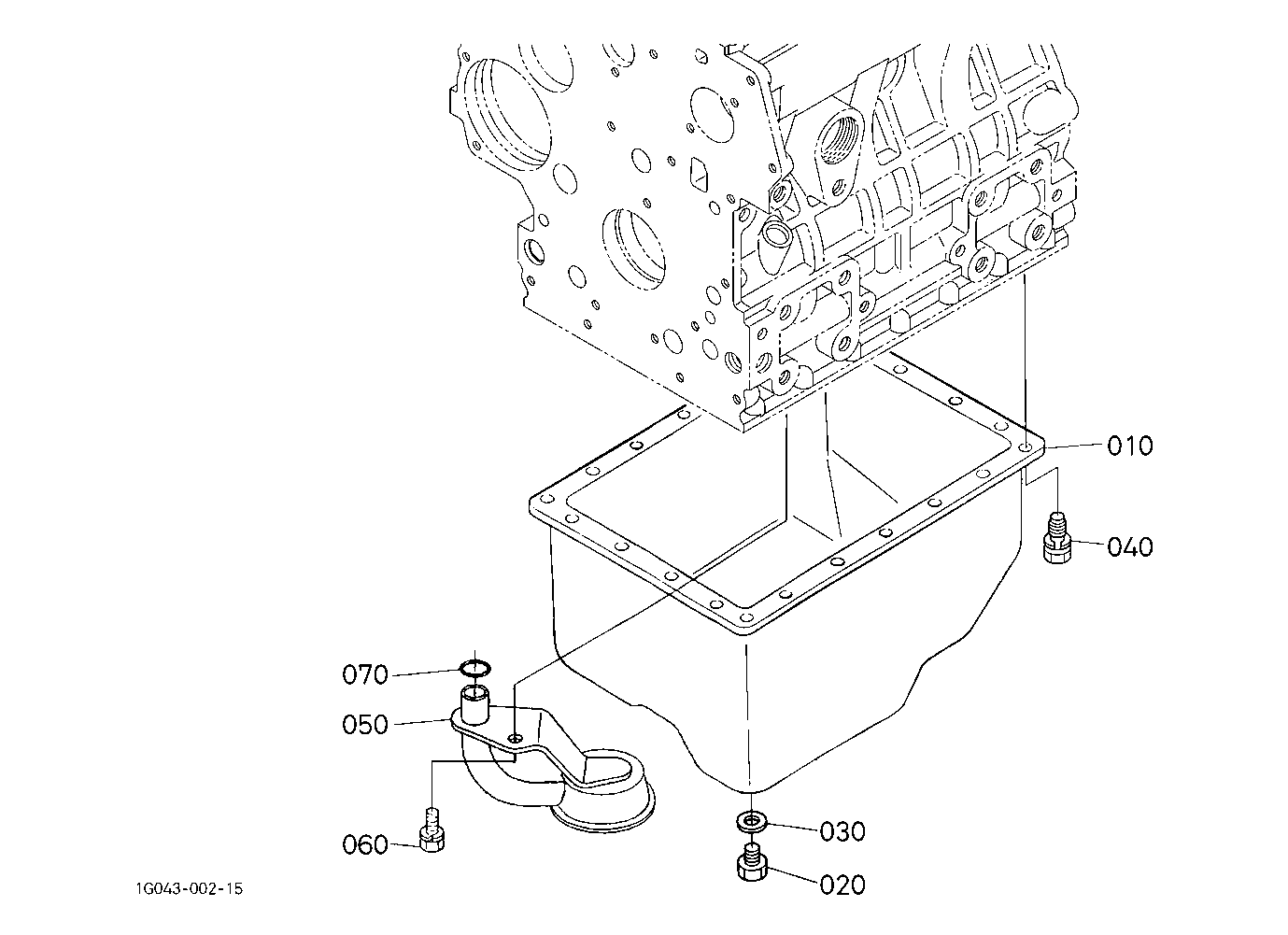 010
040
070
050
060
030
020
1G043-002-15