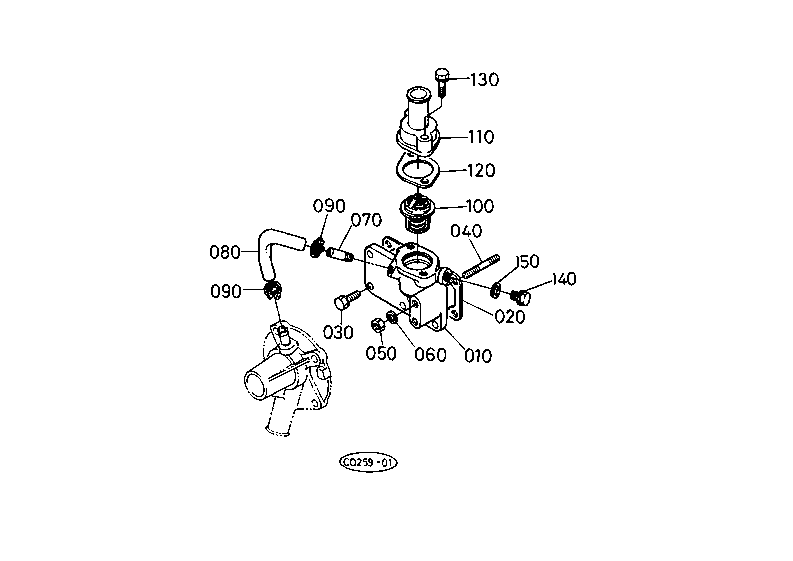 130
110
120
100
090
070
040
080
150
140
090
020
030
050
060
010
C0259-01