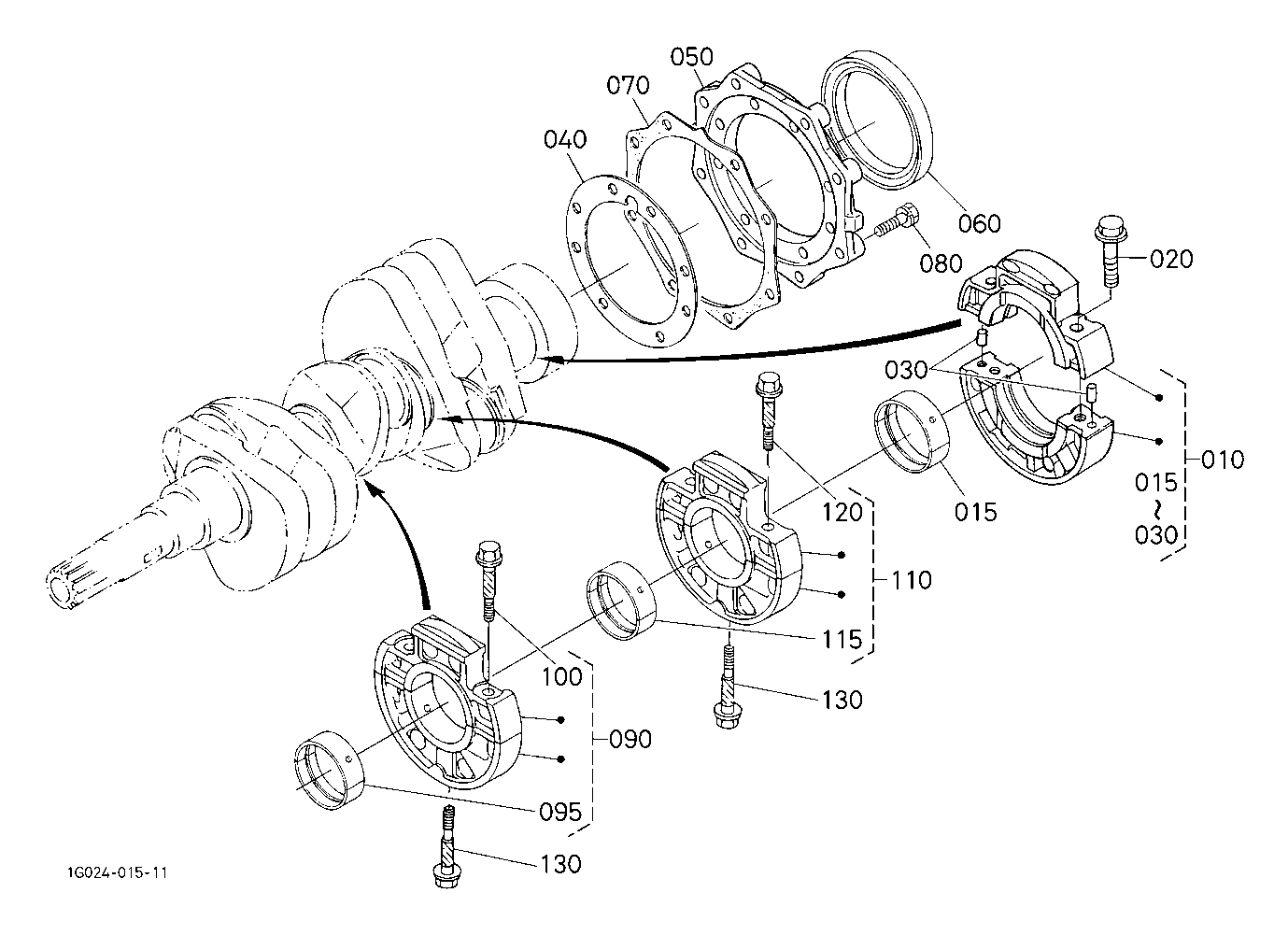 050
070
040
060
080
020
030
010
015
~
030
015
120
110
115
130
100
090
095
130
1G024-015-11