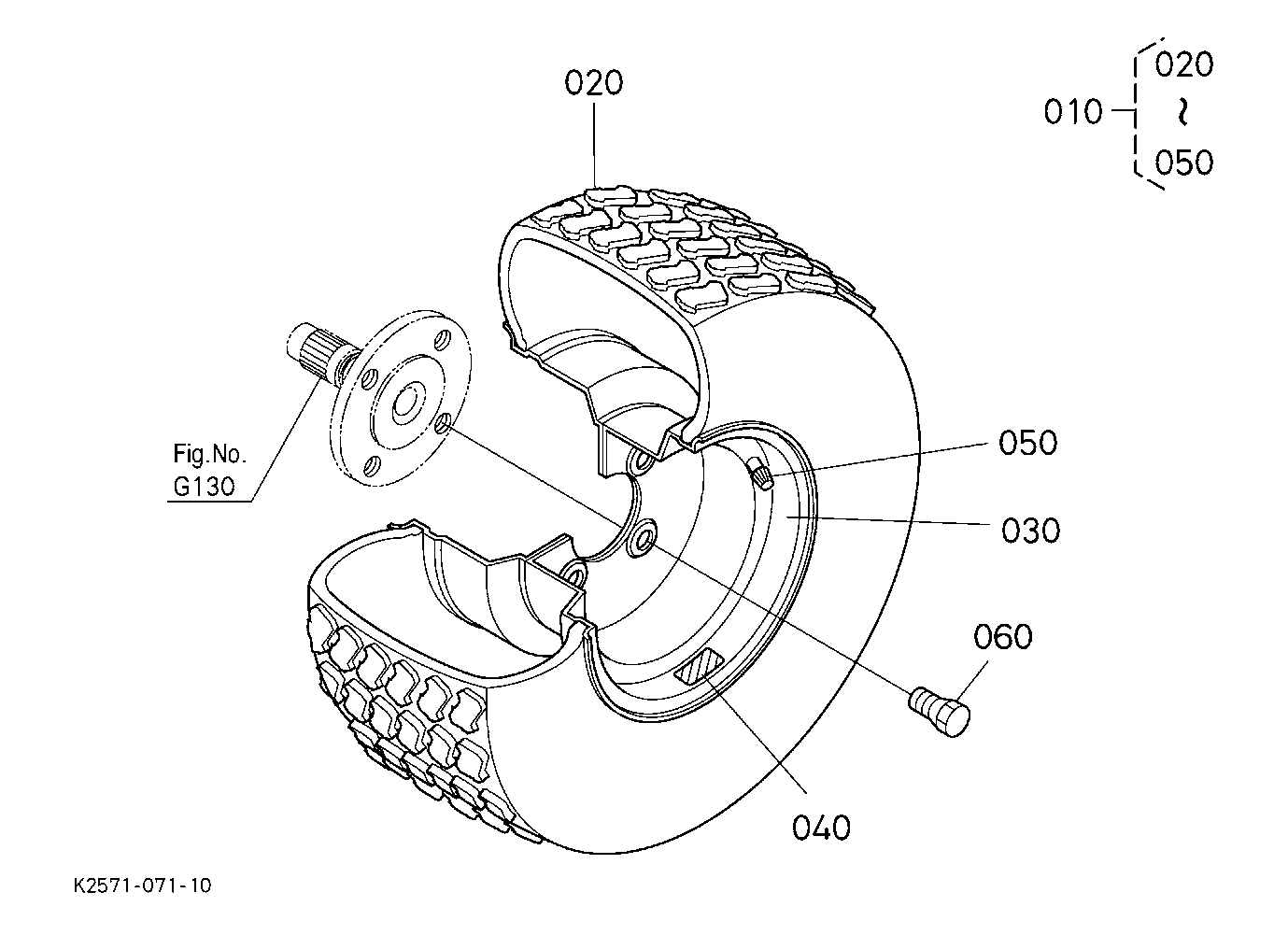 020

010 020 ~ 050

Fig.No. G130

050

030

060

040

K2571-071-10