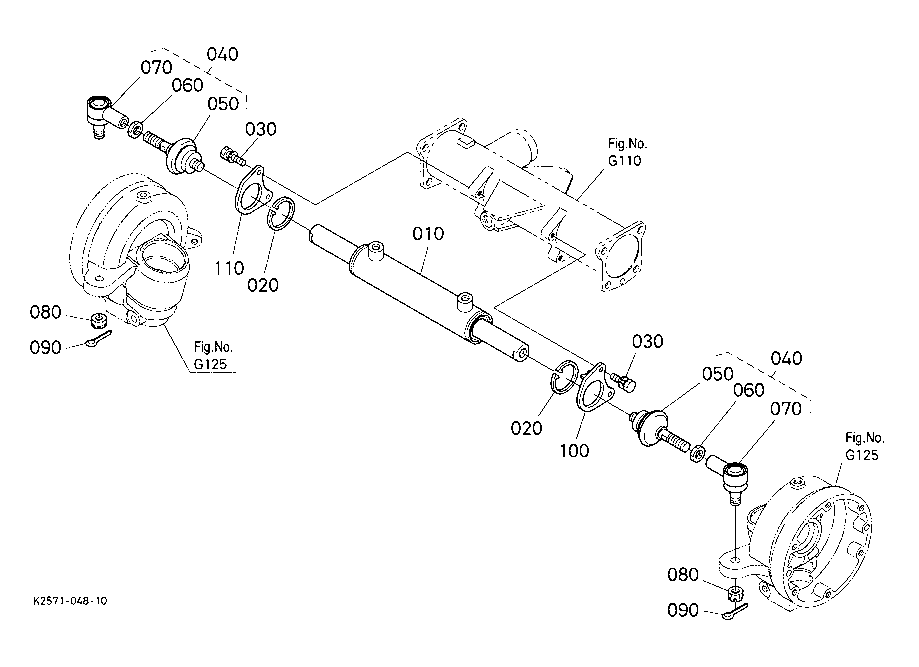 040
070
060
050
030
Fig.No.
G110
110
020
010
080
090
Fig.No.
G125
030
040
050
060
070
020
100
Fig.No.
G125
080
090
K2571-048-10