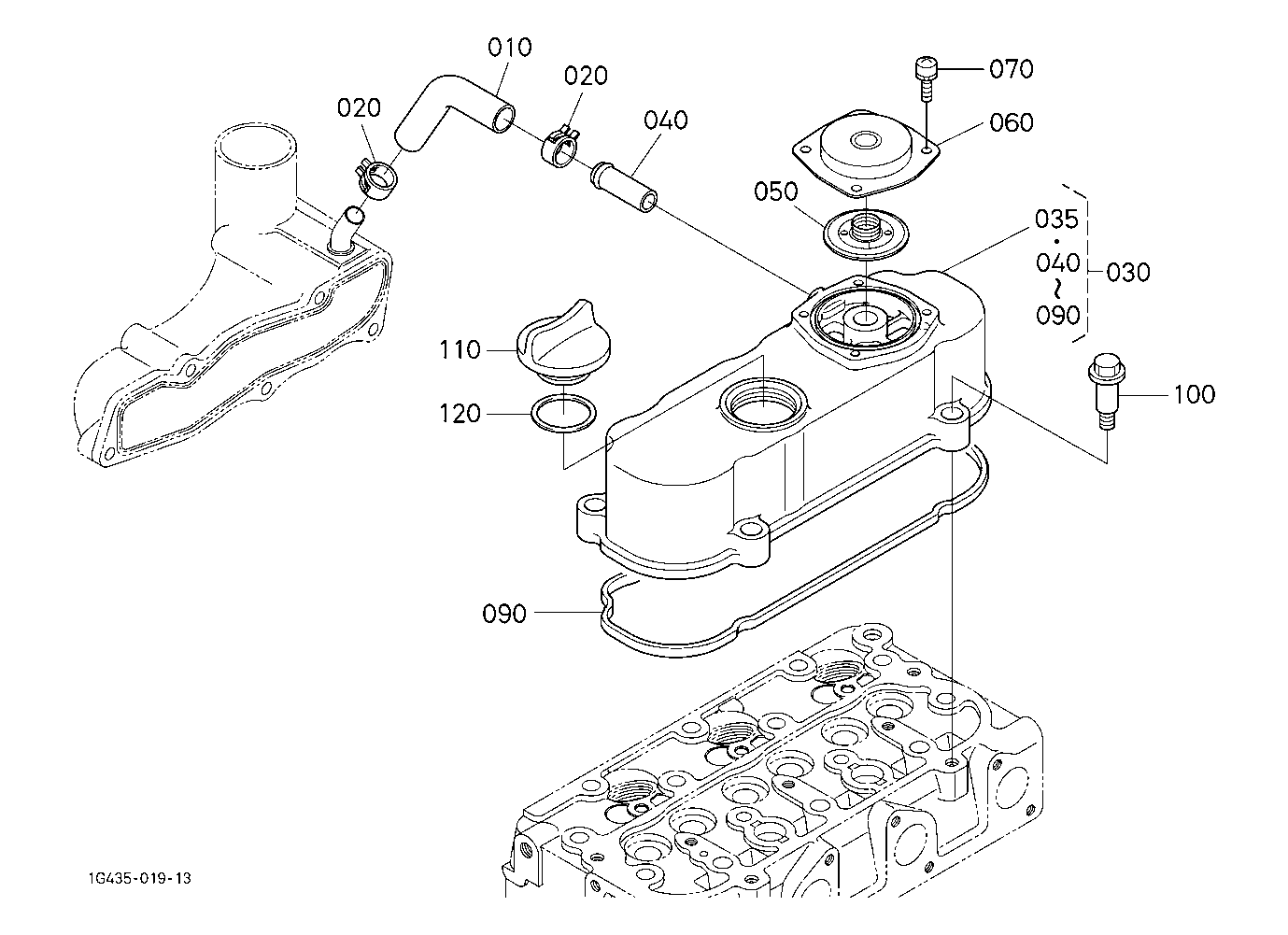 010
020
020
040
070
060
050
035
•
040
~
090
030
110
120
100
090
1G435-019-13