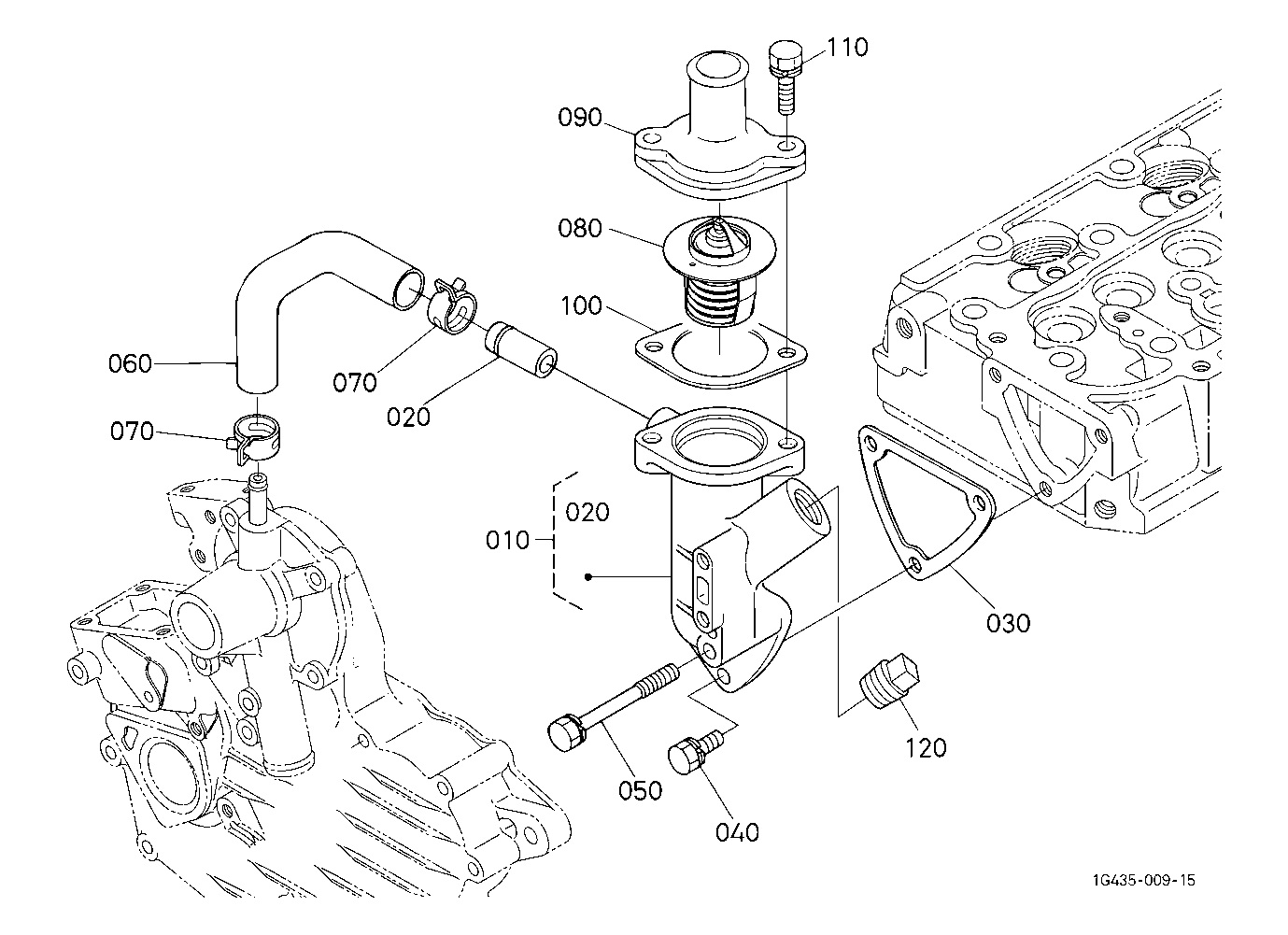 110
090
080
100
060
070
020
070
020
010
030
120
050
040
1G435-009-15