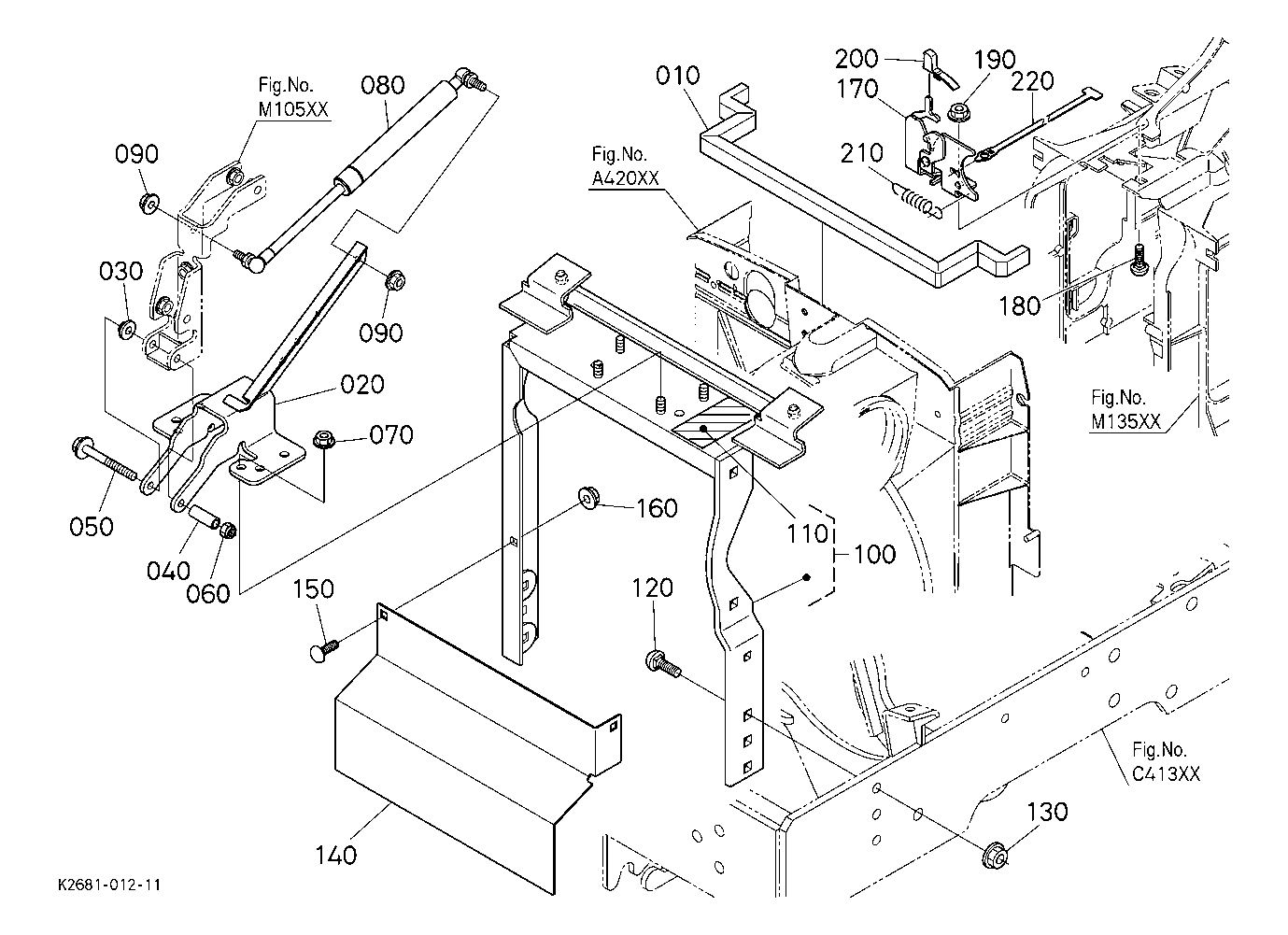 Fig.No.
M105XX
080
090
030
090
020
070
050
040
060
010
Fig.No.
A420XX
200
190
170
220
210
180
Fig.No.
M135XX
160
110
100
150
120
140
Fig.No.
C413XX
130
K2681-012-11