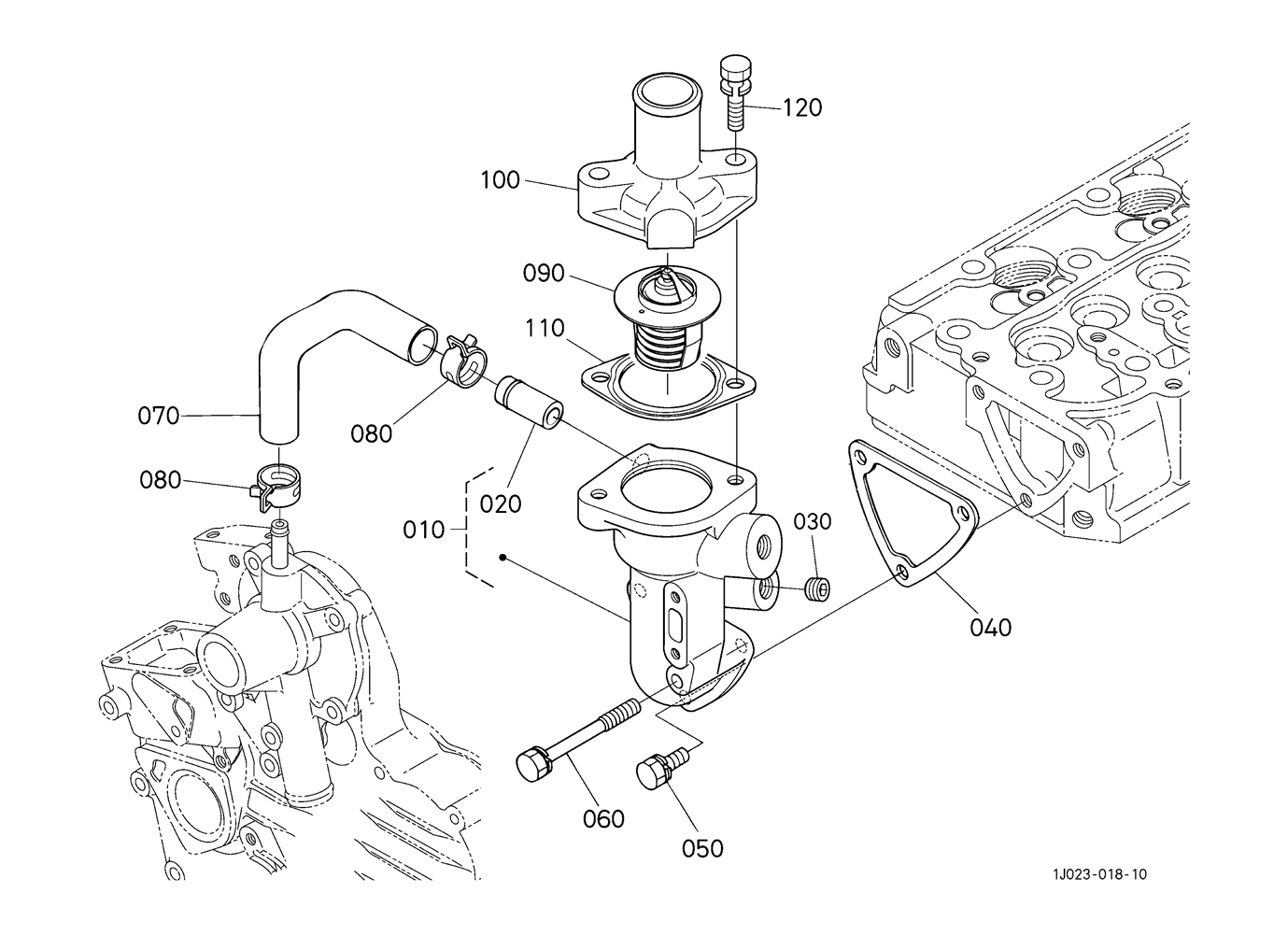 120
100
090
110
070
080
080
020
010
030
040
060
050
1J023-018-10