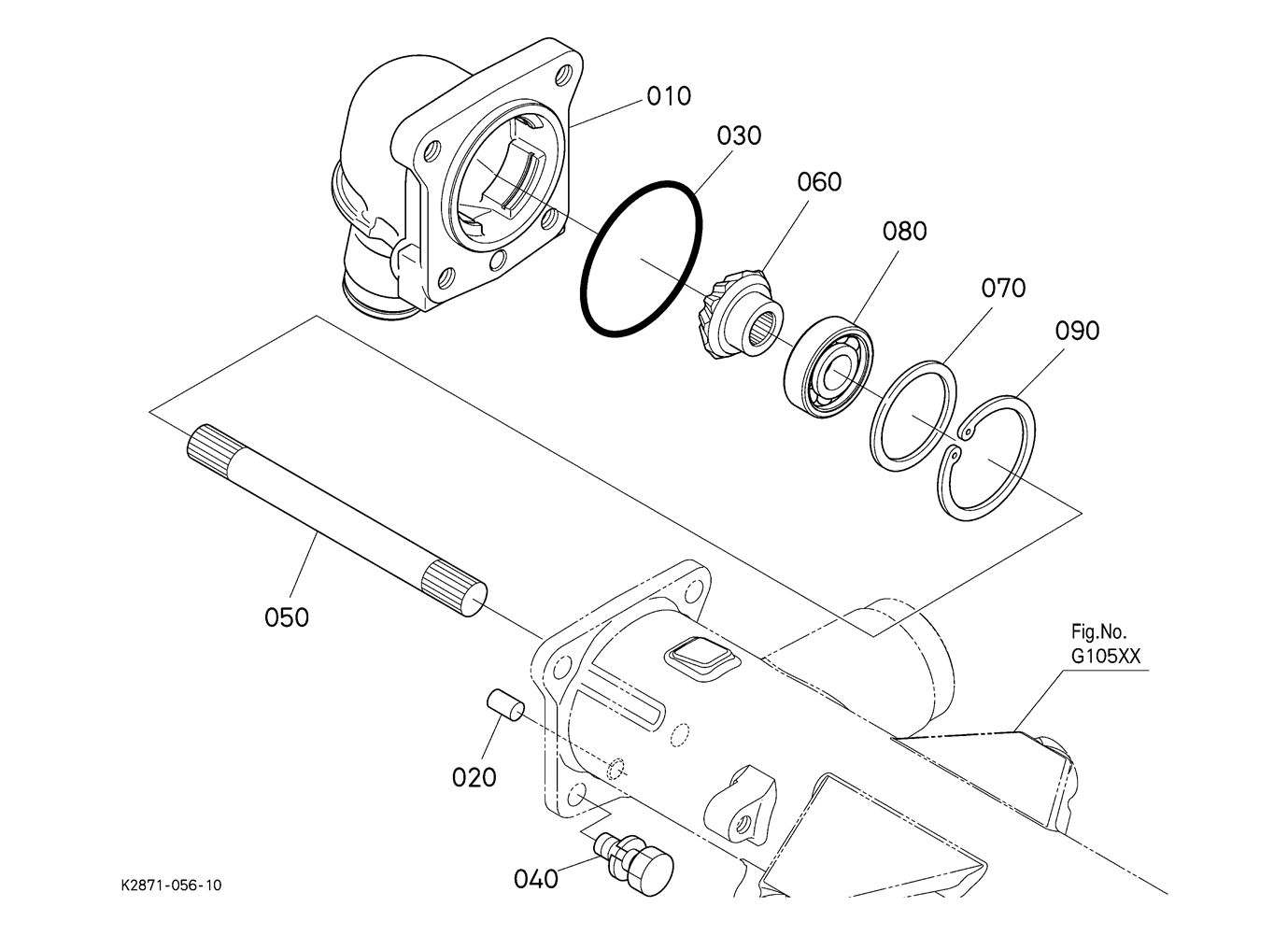 010
030
060
080
070
090
050
Fig.No.
G105XX
020
040
K2871-056-10