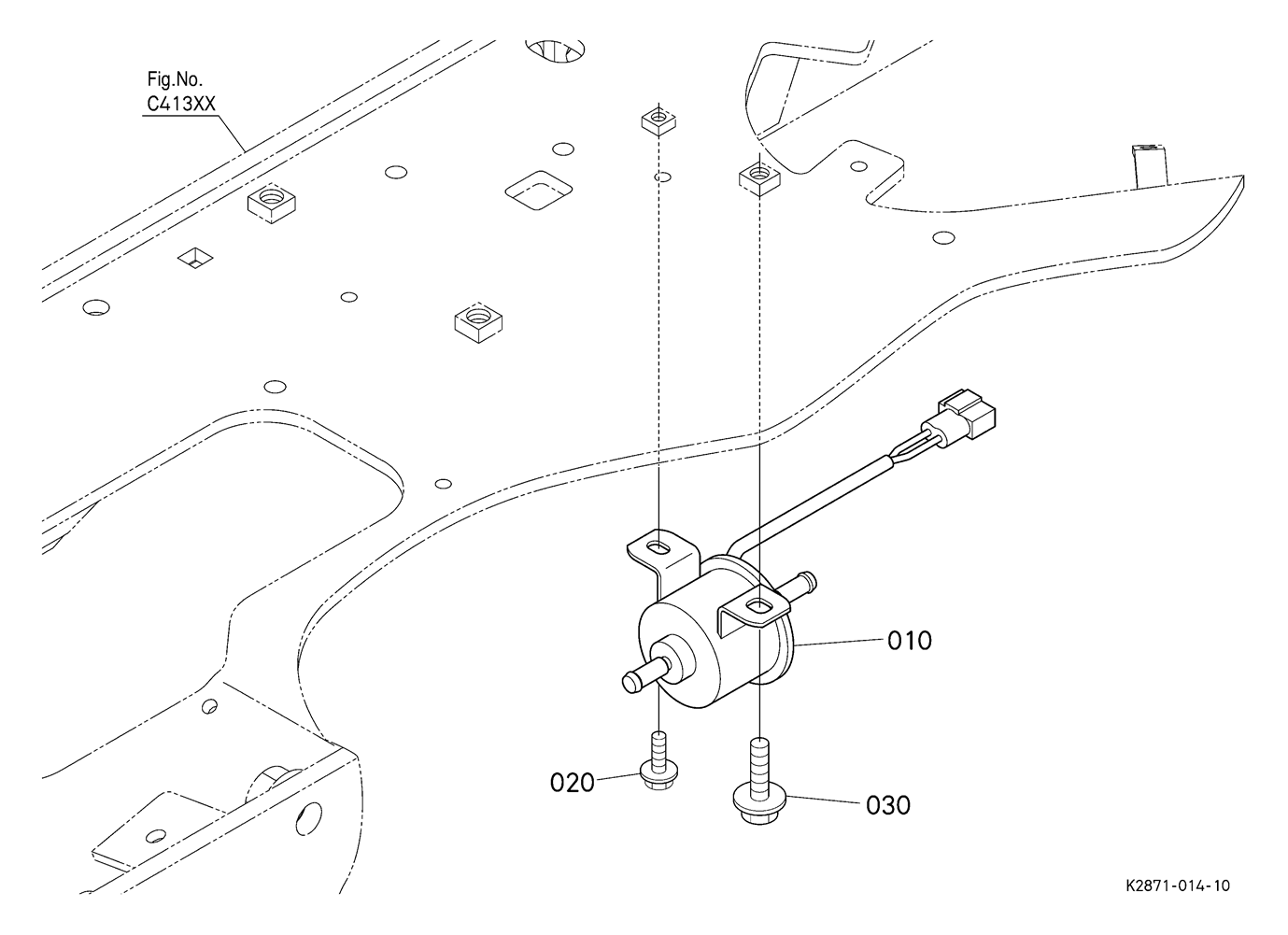 Fig.No.
C413XX

010

020

030

K2871-014-10