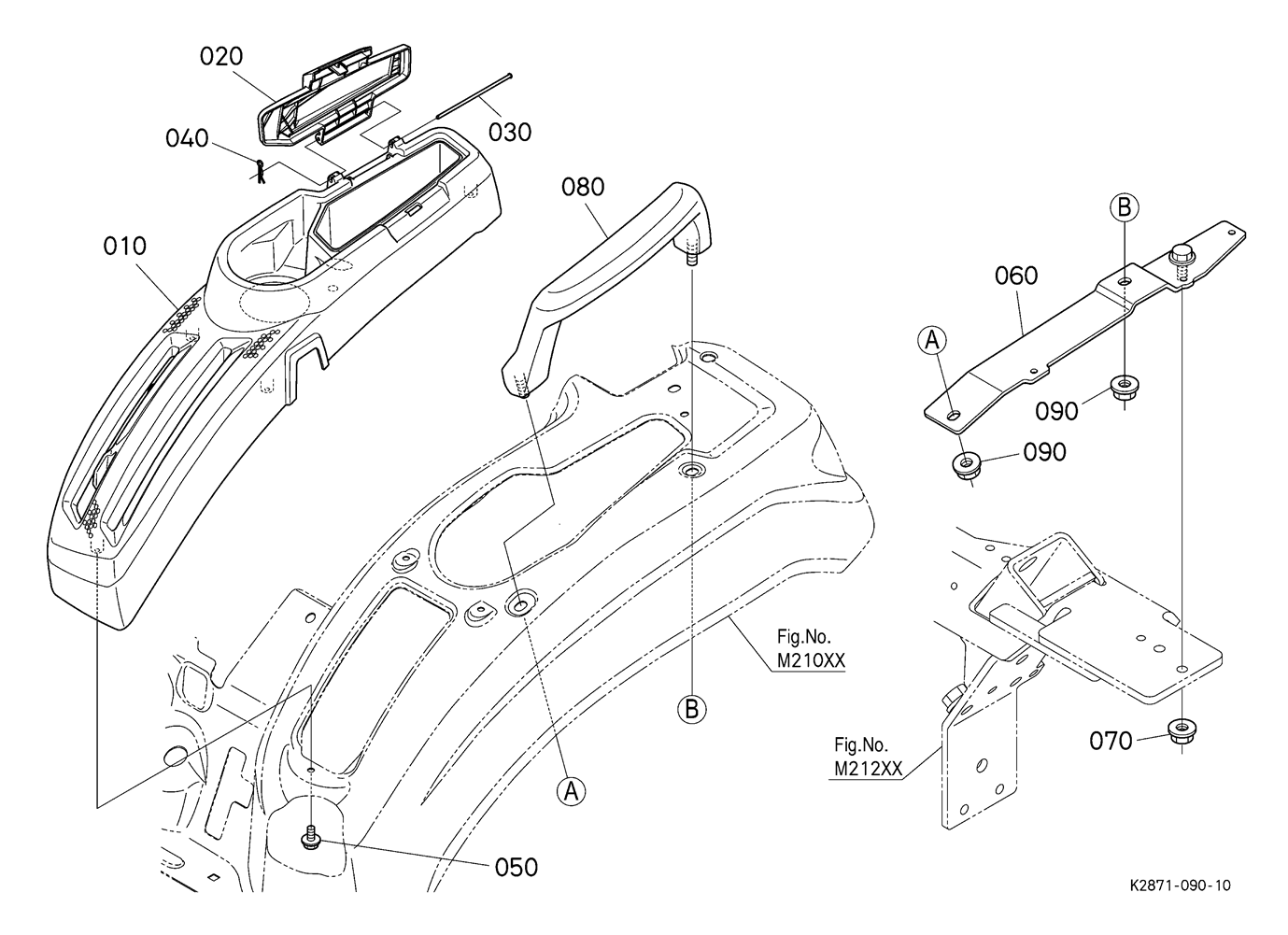 020
030
040
080
010
B
060
A
090
090
Fig.No.
M210XX
B
070
Fig.No.
M212XX
A
050
K2871-090-10