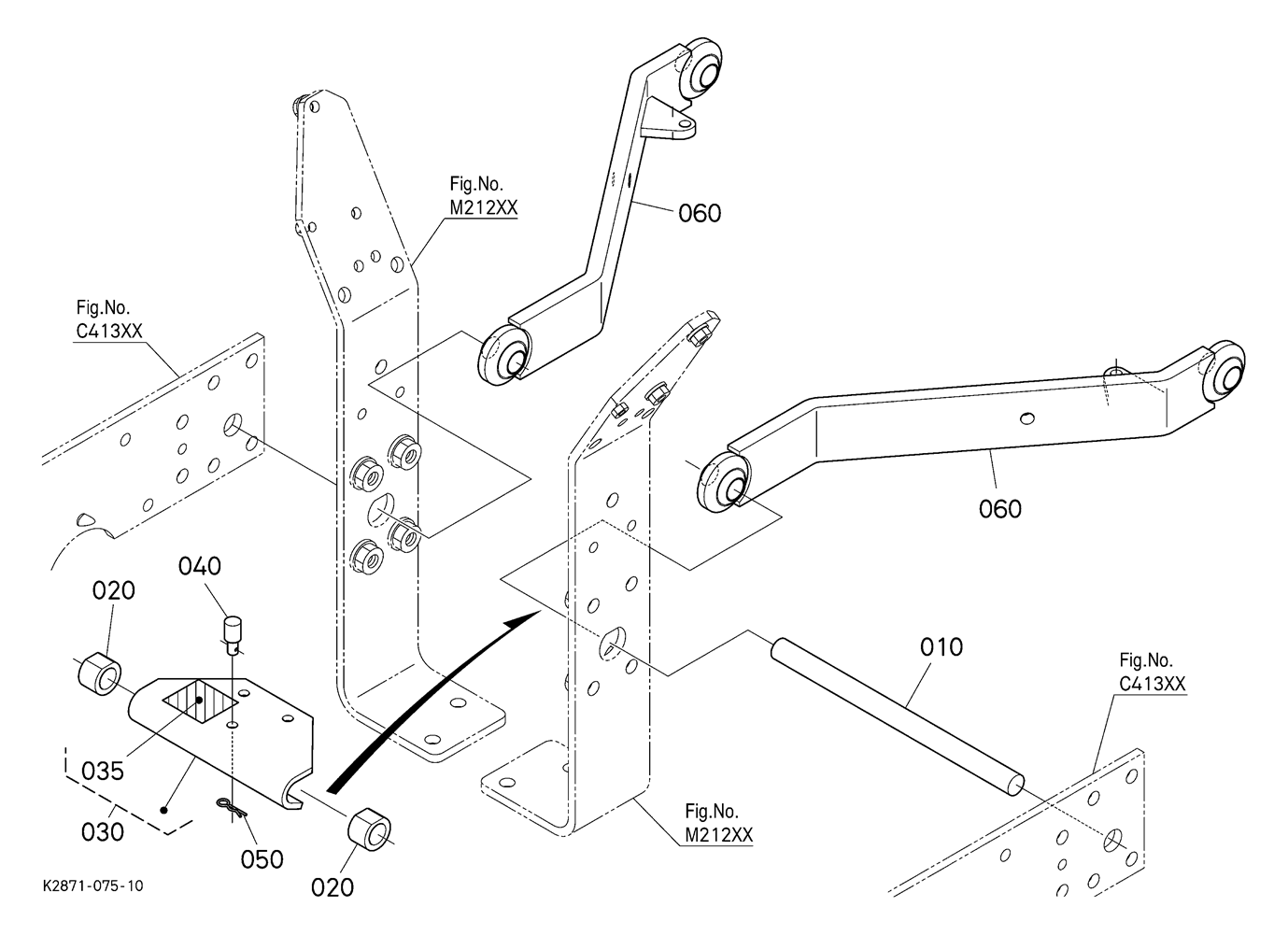 Fig.No.
M212XX

060

Fig.No.
C413XX

060

040

020

010

Fig.No.
C413XX

035

030

050

020

Fig.No.
M212XX

K2871-075-10