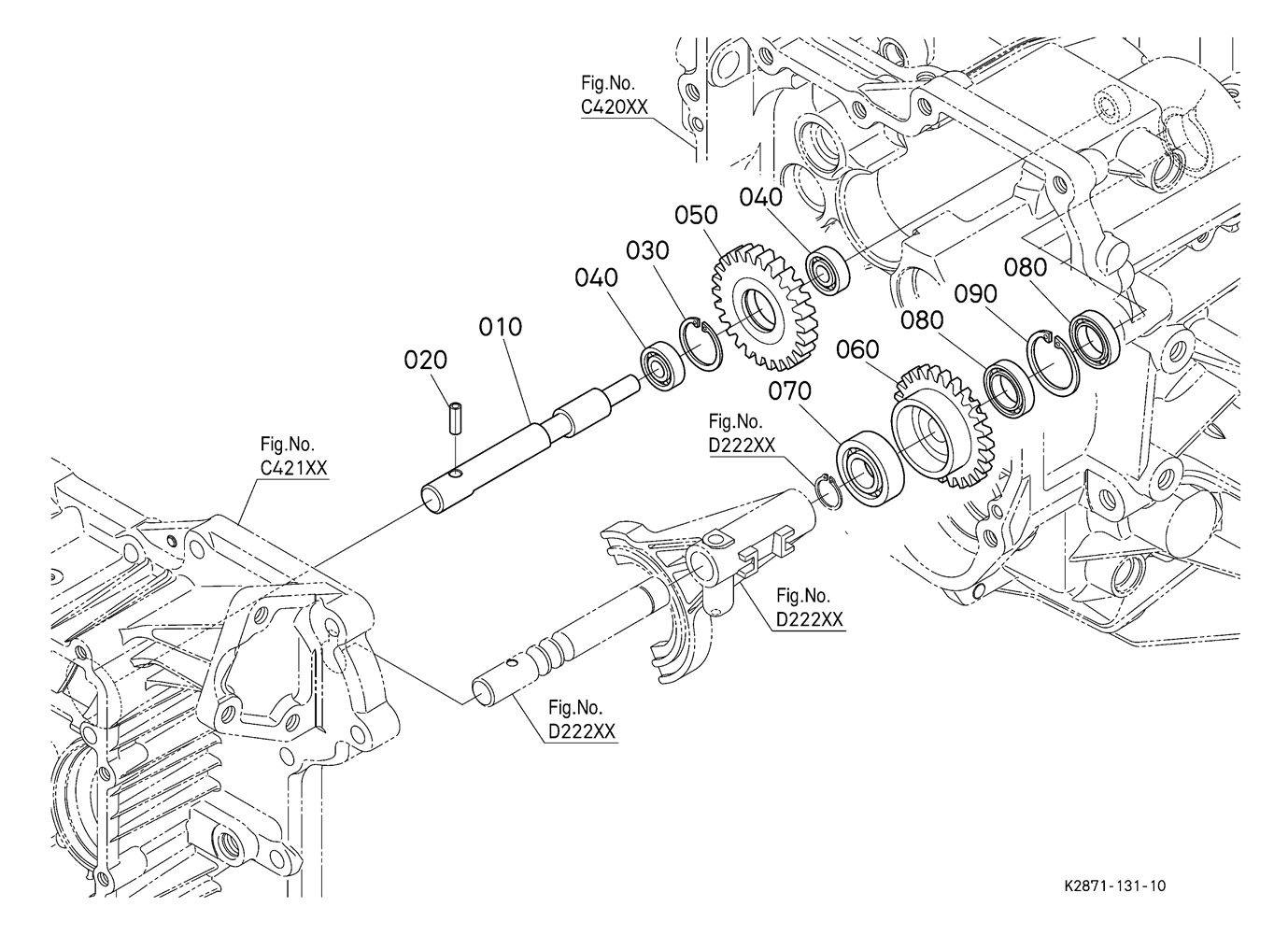 Fig.No.
C420XX

040
050
030
040
010
020
080
090
080
060
070

Fig.No.
D222XX

Fig.No.
C421XX

Fig.No.
D222XX

Fig.No.
D222XX

K2871-131-10