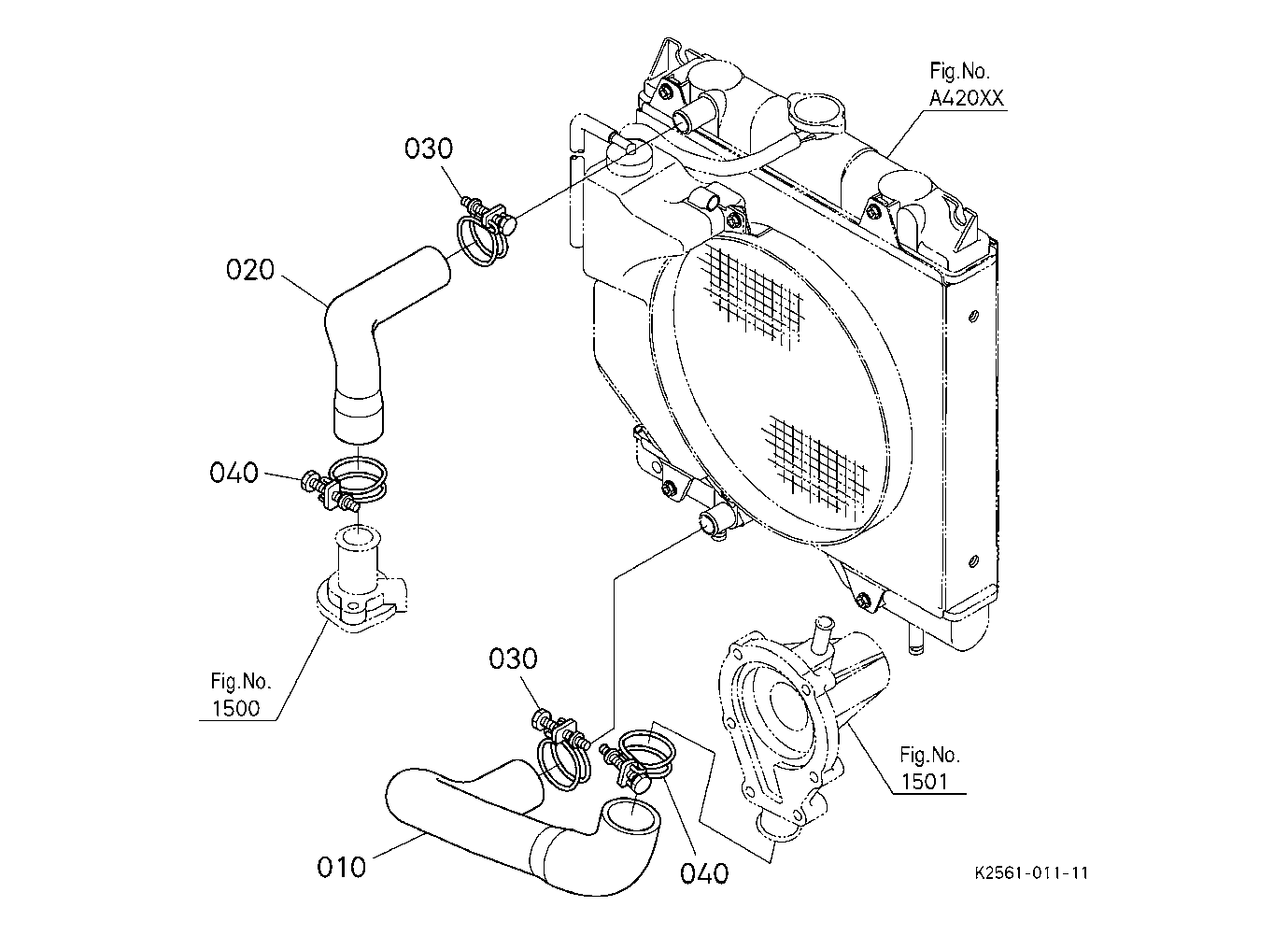 Fig.No.
A420XX

030

020

040

Fig.No.
1500

030

Fig.No.
1501

010

040

K2561-011-11