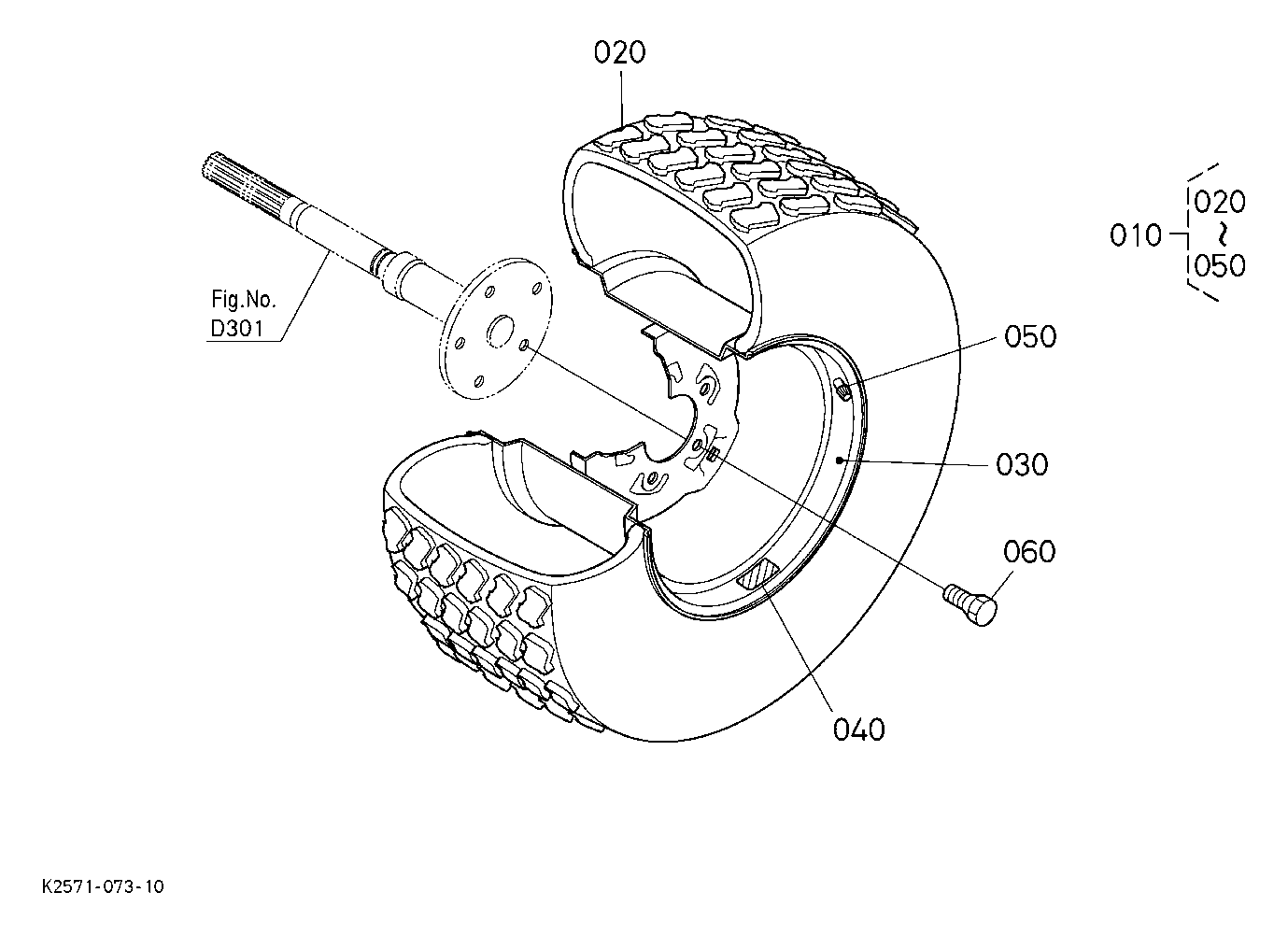 020

Fig.No.
D301

010
020
~
050

050

030

060

040

K2571-073-10