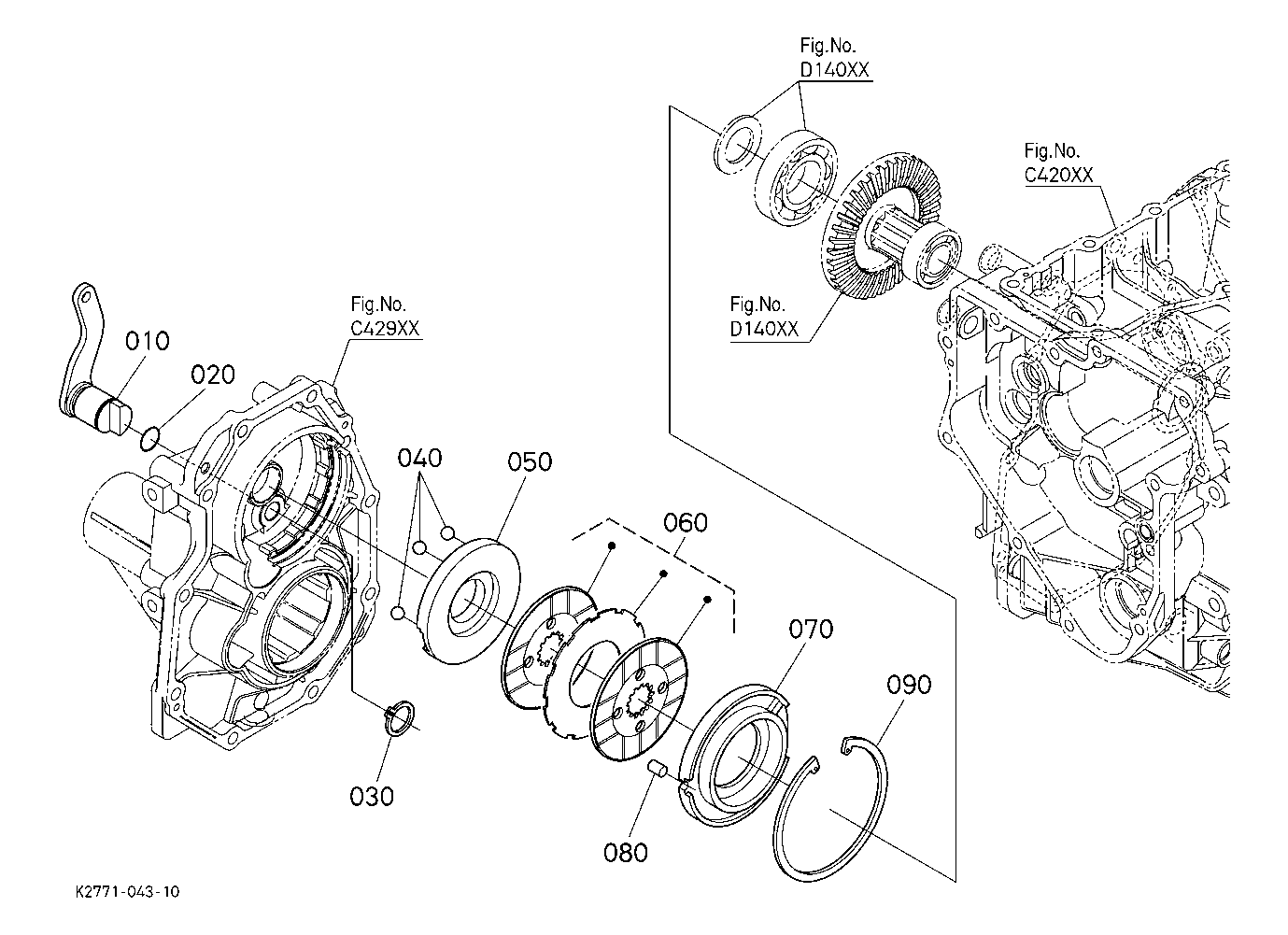 Fig.No.
D140XX

Fig.No.
C420XX

Fig.No.
D140XX

Fig.No.
C429XX

010

020

040

050

060

070

090

030

080

K2771-043-10