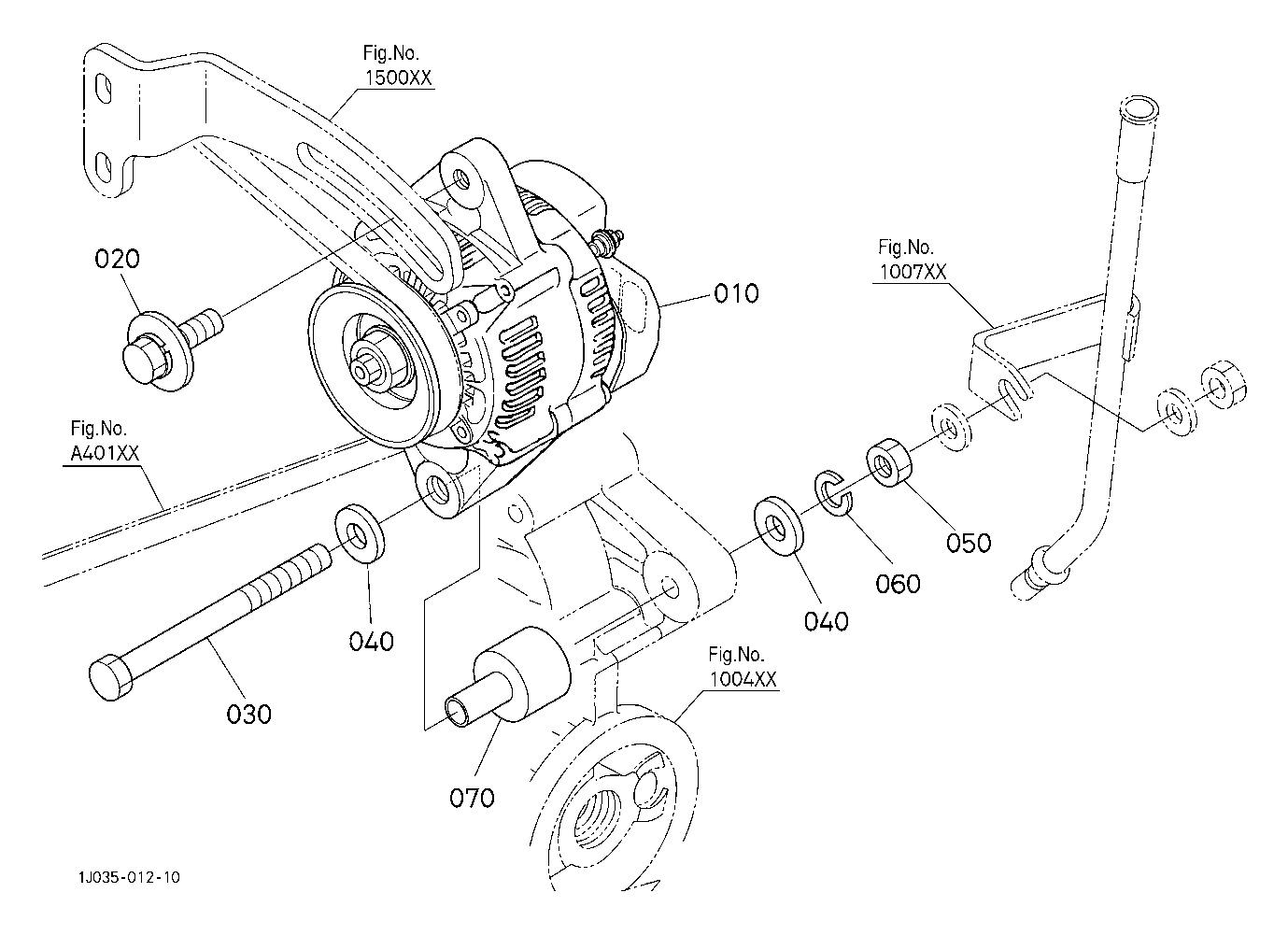 Fig.No.
1500XX

020

010

Fig.No.
1007XX

Fig.No.
A401XX

050

060

040

040

030

Fig.No.
1004XX

070

1J035-012-10