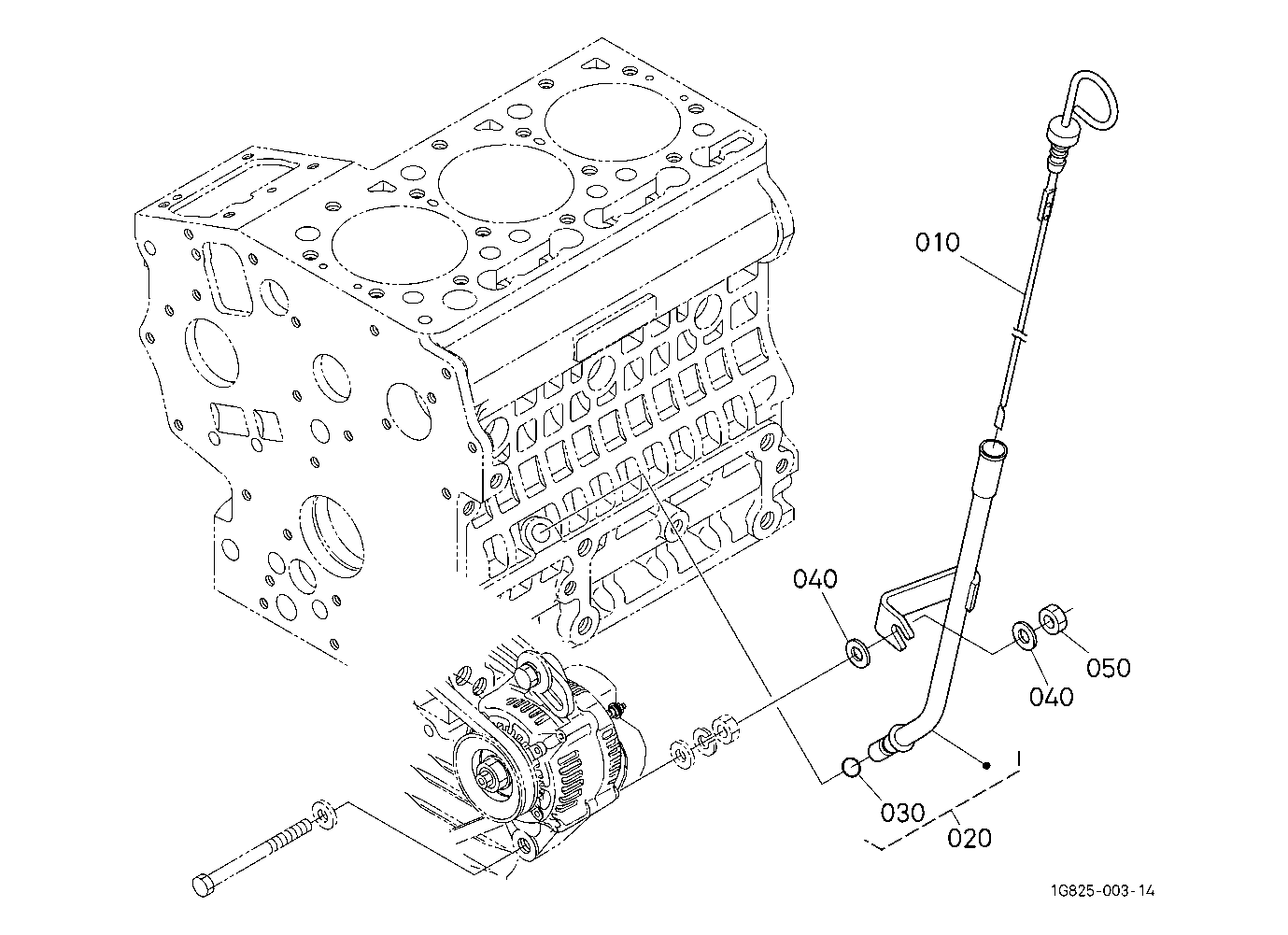 010

040

040

050

030

020

1G825-003-14